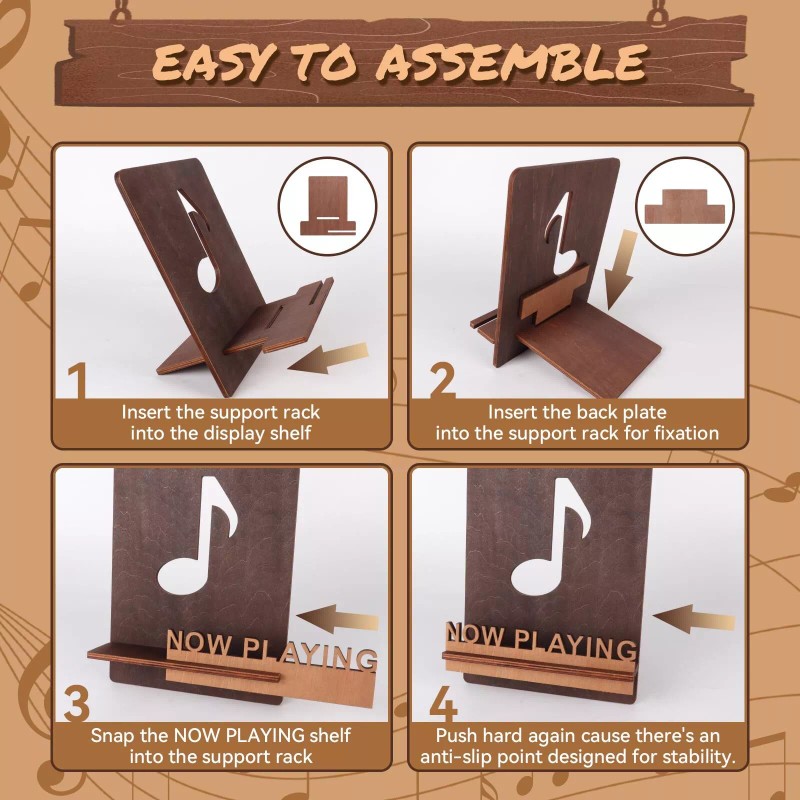 EASY TO ASSEMBLE

1
Insert the support rack into the display shelf

2
Insert the back plate into the support rack for fixation

NOW PLAYING
3
Snap the NOW PLAYING shelf into the support rack

NOW PLAYING
4
Push hard again cause there's an anti-slip point designed for stability.