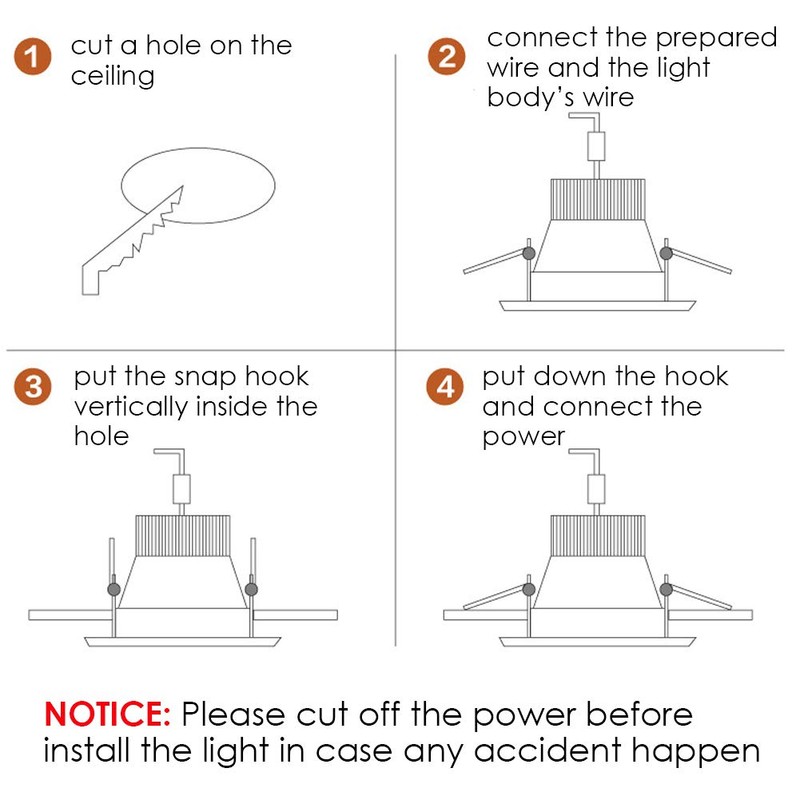 1 cut a hole on the ceiling

2 connect the prepared wire and the light body's wire

3 put the snap hook vertically inside the hole

4 put down the hook and connect the power

NOTICE: Please cut off the power before install the light in case any accident happen