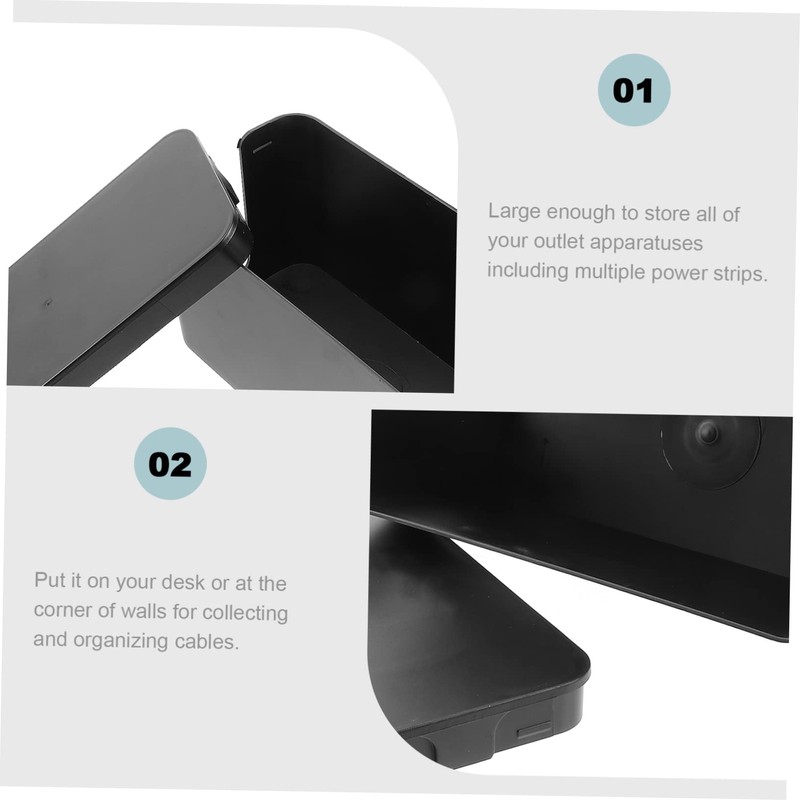 01

Large enough to store all of your outlet apparatuses including multiple power strips.

02

Put it on your desk or at the corner of walls for collecting and organizing cables.