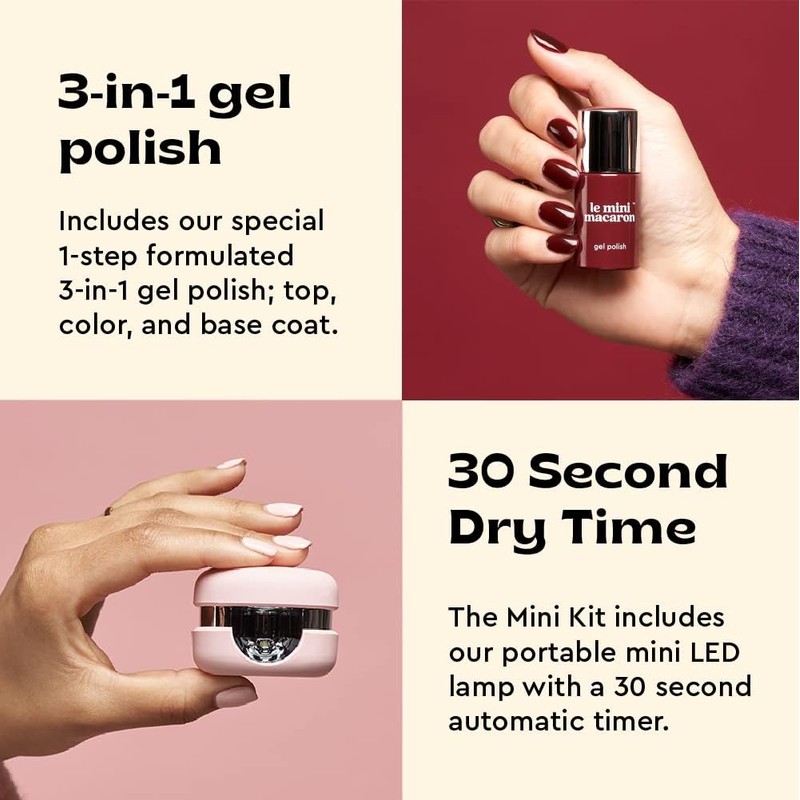 3-in-1 gel polish

Includes our special 1-step formulated 3-in-1 gel polish; top, color, and base coat.

le mini macaron
gel polish

30 Second Dry Time

The Mini Kit includes our portable mini LED lamp with a 30 second automatic timer.