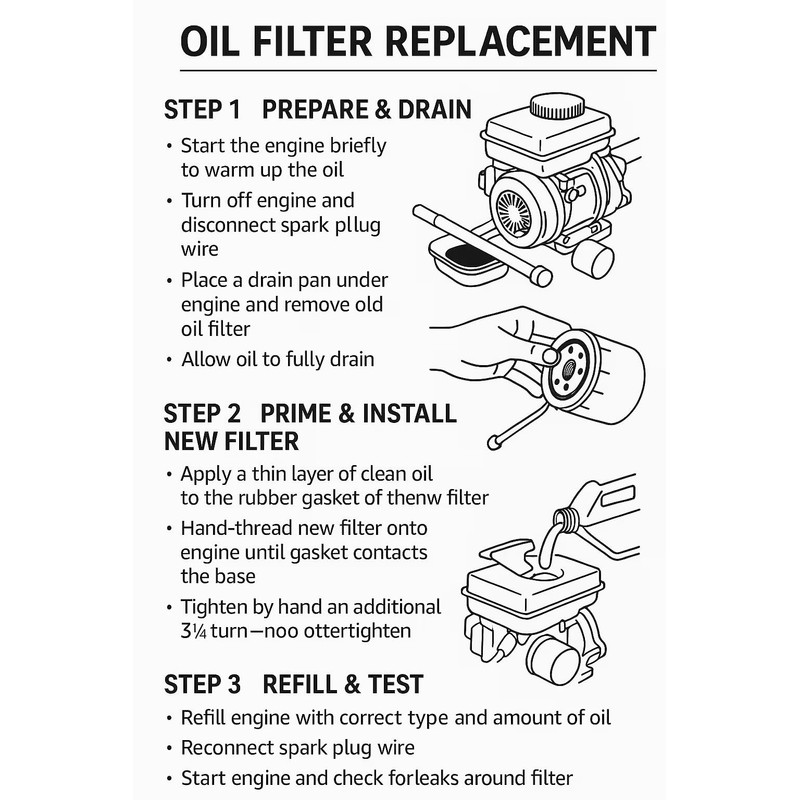 OIL FILTER REPLACEMENT

STEP 1 PREPARE & DRAIN

• Start the engine briefly to warm up the oil
• Turn off engine and disconnect spark pllug wire
• Place a drain pan under engine and remove old oil filter
• Allow oil to fully drain

STEP 2 PRIME & INSTALL NEW FILTER

• Apply a thin layer of clean oil to the rubber gasket of thenw filter
• Hand-thread new filter onto engine until gasket contacts the base
• Tighten by hand an additional 3¼ turn—noo ottertighten

STEP 3 REFILL & TEST

• Refill engine with correct type and amount of oil
• Reconnect spark plug wire
• Start engine and check forleaks around filter