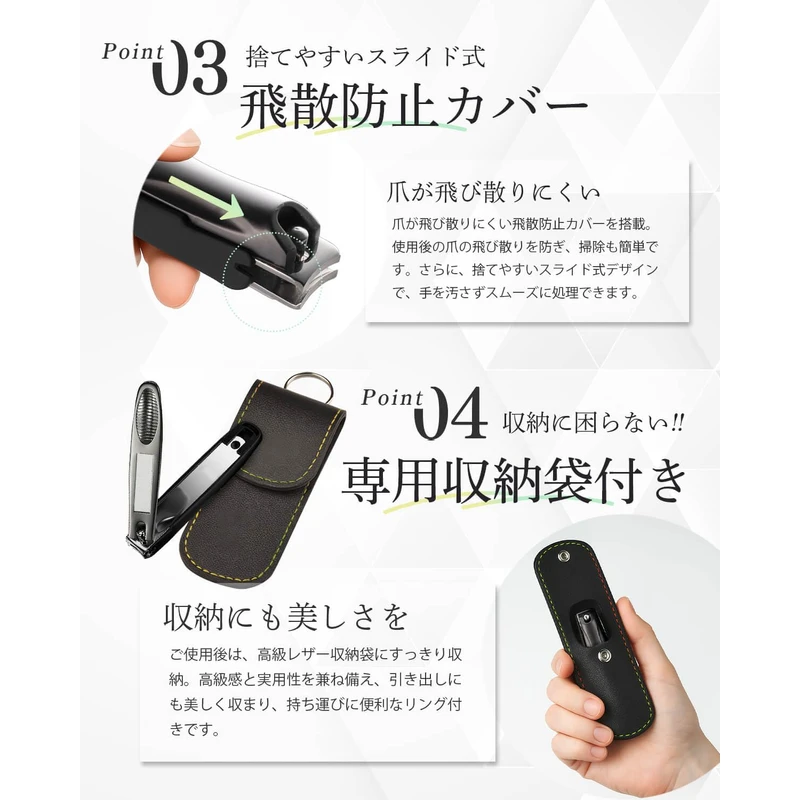 Point 03 捨てやすいスライド式
飛散防止カバー

爪が飛び散りにくい
爪が飛び散りにくい飛散防止カバーを搭載。使用後の爪の飛び散りを防ぎ、掃除も簡単です。さらに、捨てやすいスライド式デザインで、手を汚さずスムーズに処理できます。

Point 04 収納に困らない!!
専用収納袋付き

収納にも美しさを
ご使用後は、高級レザー収納袋にすっきり収納。高級感と実用性を兼ね備え、引き出しにも美しく収まり、持ち運びに便利なリング付きです。