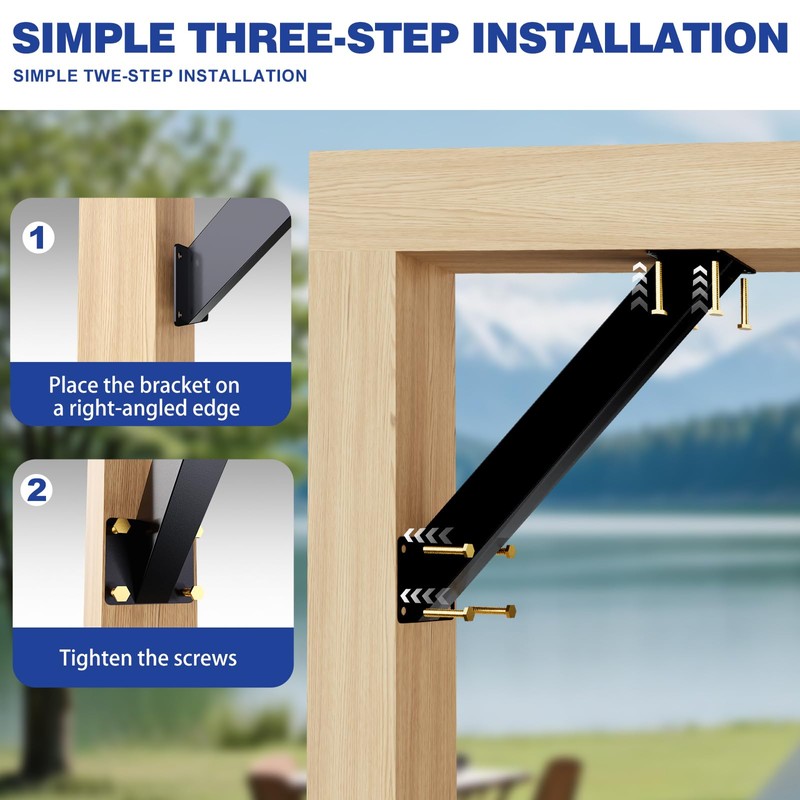 SIMPLE THREE-STEP INSTALLATION

SIMPLE TWE-STEP INSTALLATION

1

Place the bracket on a right-angled edge

2

Tighten the screws