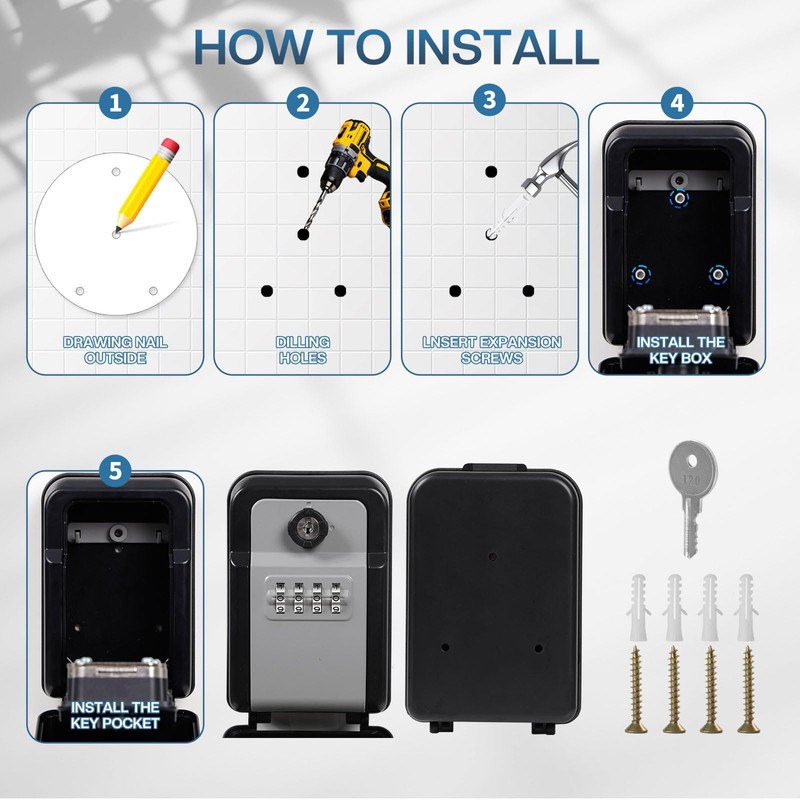 HOW TO INSTALL

1
DRAWING NAIL OUTSIDE

2
DILLING HOLES

3
LNSERT EXPANSION SCREWS

4
INSTALL THE KEY BOX

5
INSTALL THE KEY POCKET

120