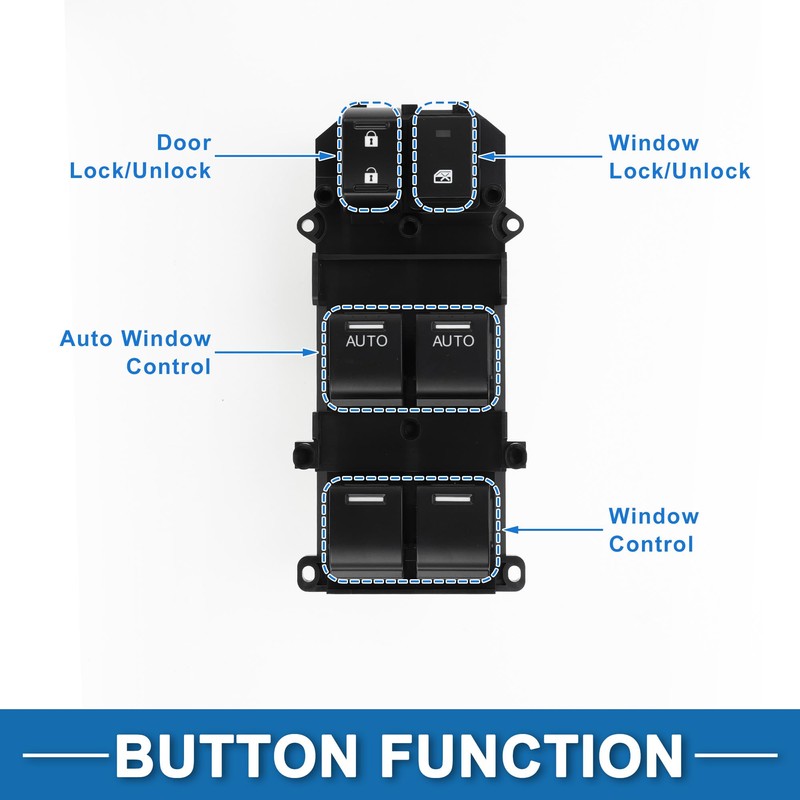 Door Lock/Unlock

Window Lock/Unlock

Auto Window Control

AUTO AUTO

Window Control

BUTTON FUNCTION