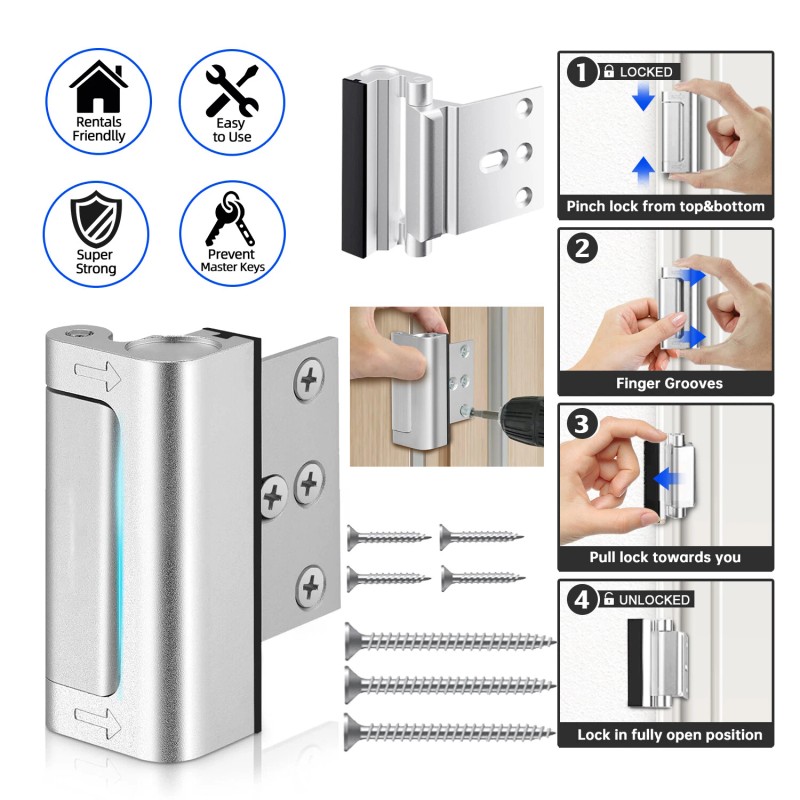 Rentals Friendlly

Easy to Use

Super Strong

Prevent Master Keys

1 LOCKED

Pinch lock from top&bottom

2

Finger Grooves

3

Pull lock towards you

4 UNLOCKED

Lock in fully open position