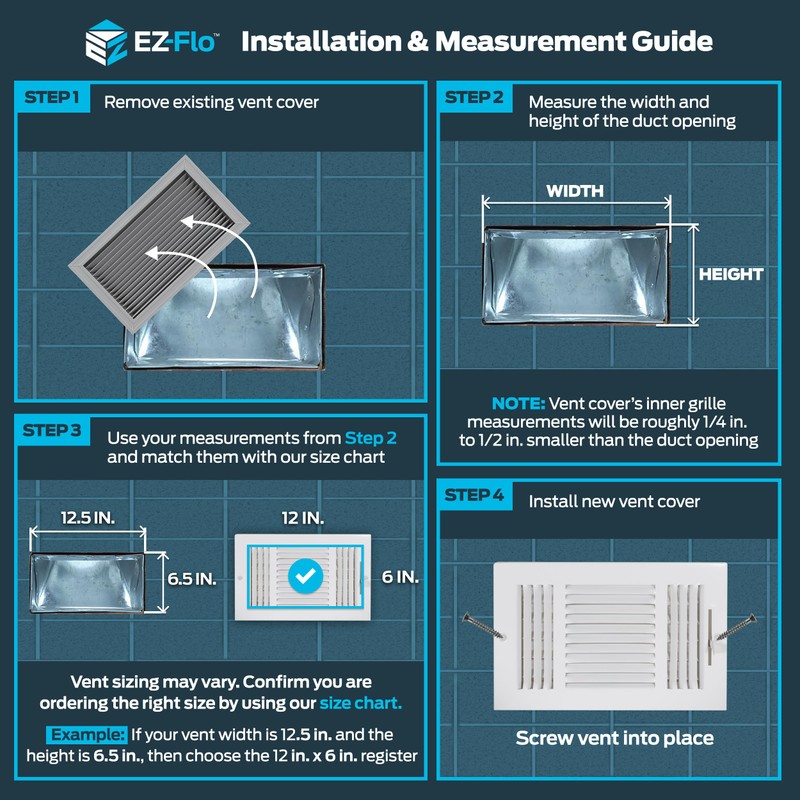 EZ-Flo™ Installation & Measurement Guide

STEP 1 Remove existing vent cover

STEP 2 Measure the width and height of the duct opening

WIDTH

HEIGHT

NOTE: Vent cover's inner grille measurements will be roughly 1/4 in. to 1/2 in. smaller than the duct opening

STEP 3 Use your measurements from Step 2 and match them with our size chart

12.5 IN.

6.5 IN.

12 IN.

6 IN.

Vent sizing may vary. Confirm you are ordering the right size by using our size chart.

Example: If your vent width is 12.5 in. and the height is 6.5 in., then choose the 12 in. x 6 in. register

STEP 4 Install new vent cover

Screw vent into place