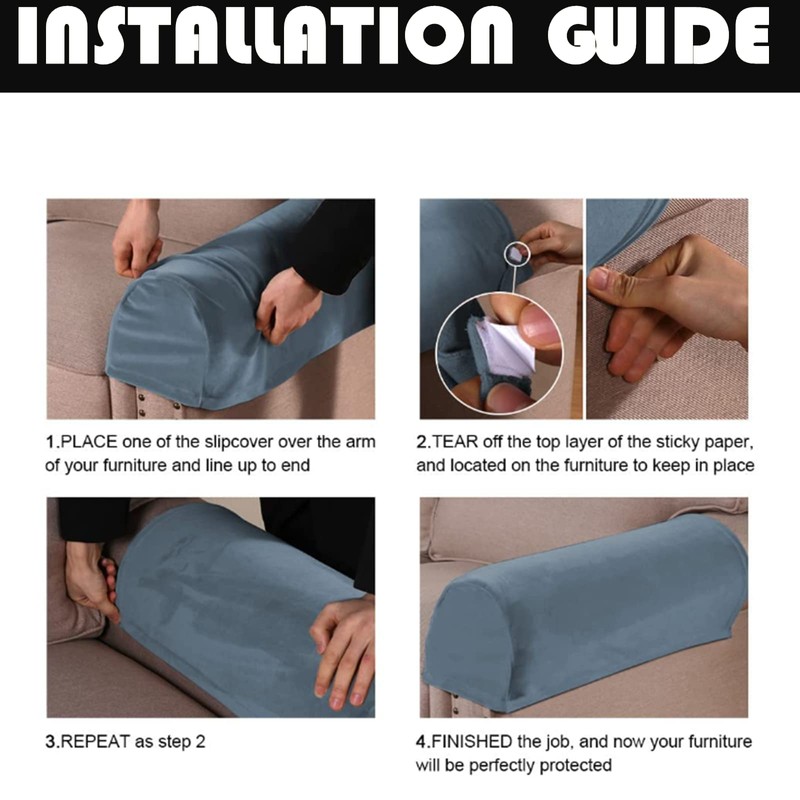 INSTALLATION GUIDE

1.PLACE one of the slipcover over the arm of your furniture and line up to end

2.TEAR off the top layer of the sticky paper, and located on the furniture to keep in place

3.REPEAT as step 2

4.FINISHED the job, and now your furniture will be perfectly protected