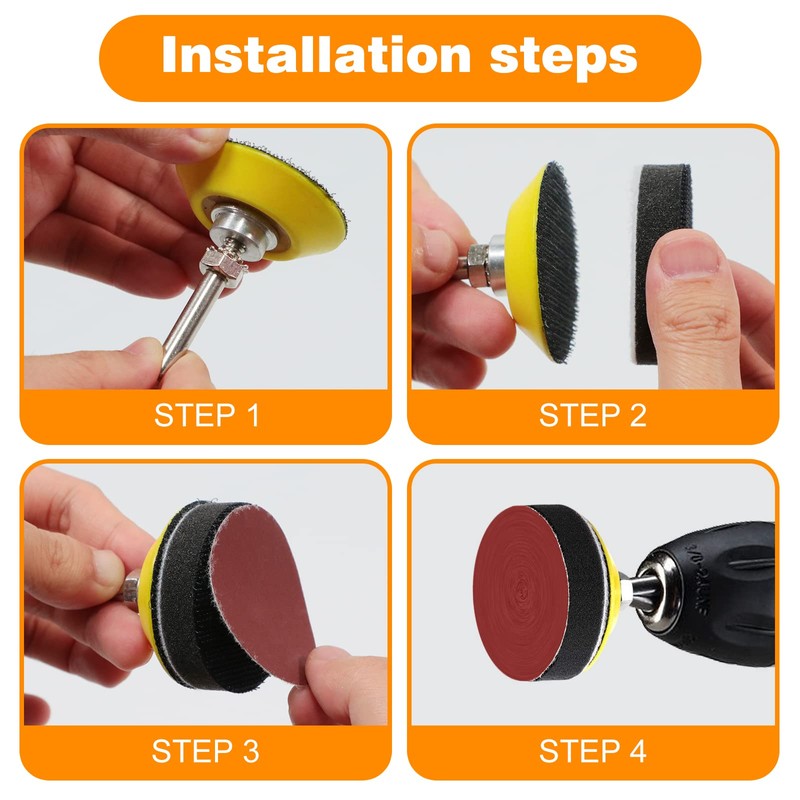 Installation steps

STEP 1

STEP 2

STEP 3

STEP 4