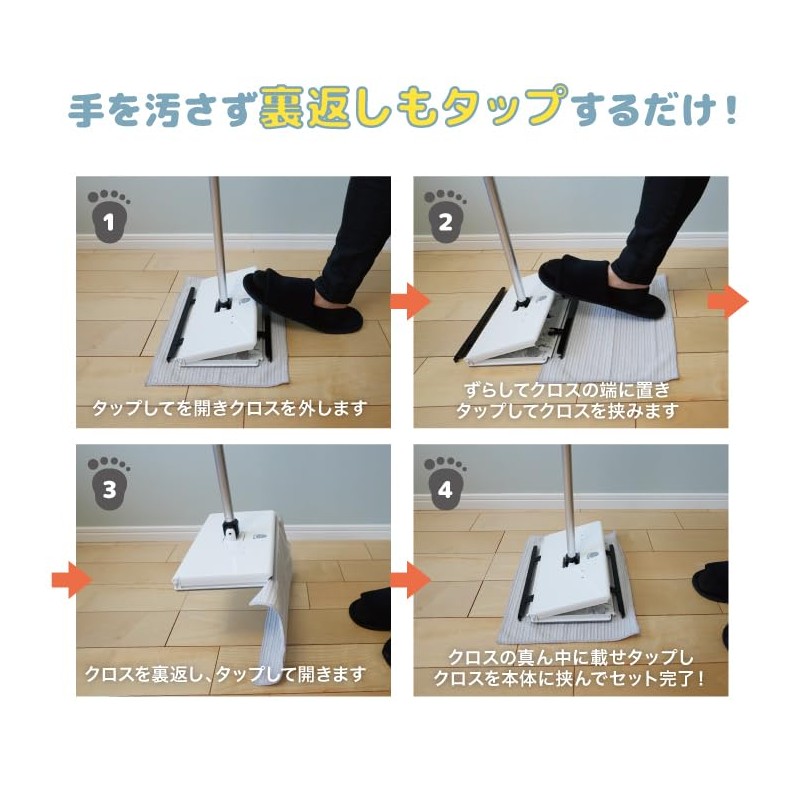 手を汚さず裏返しもタップするだけ！

1
タップしてを開きクロスを外します

2
ずらしてクロスの端に置き
タップしてクロスを挟みます

3
クロスを裏返し、タップして開きます

4
クロスの真ん中に載せタップし
クロスを本体に挟んでセット完了！