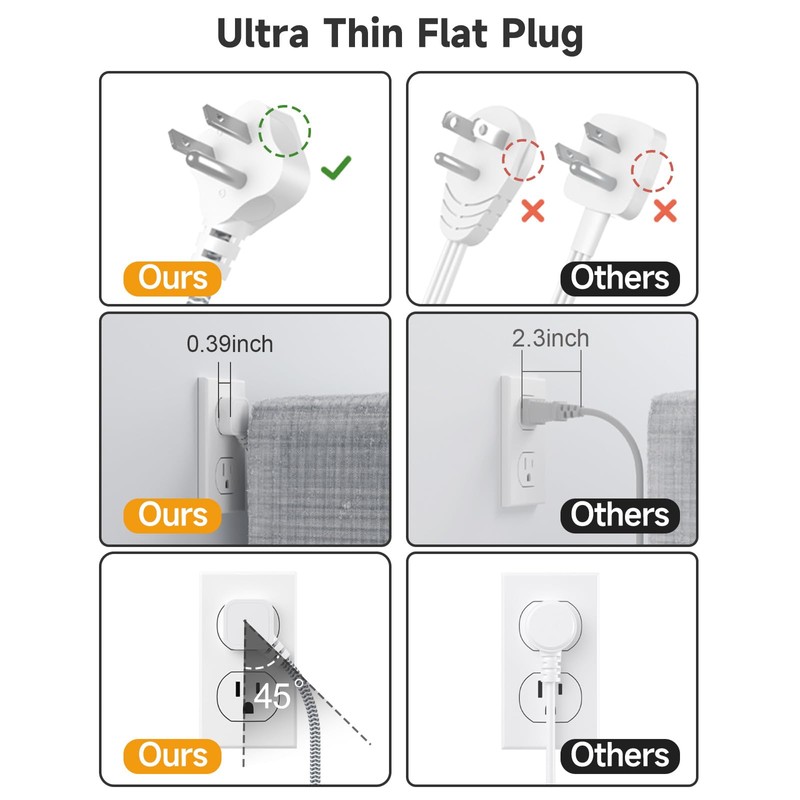 Ultra Thin Flat Plug

Ours

Others

0.39inch

Ours

2.3inch

Others

45°

Ours

Others