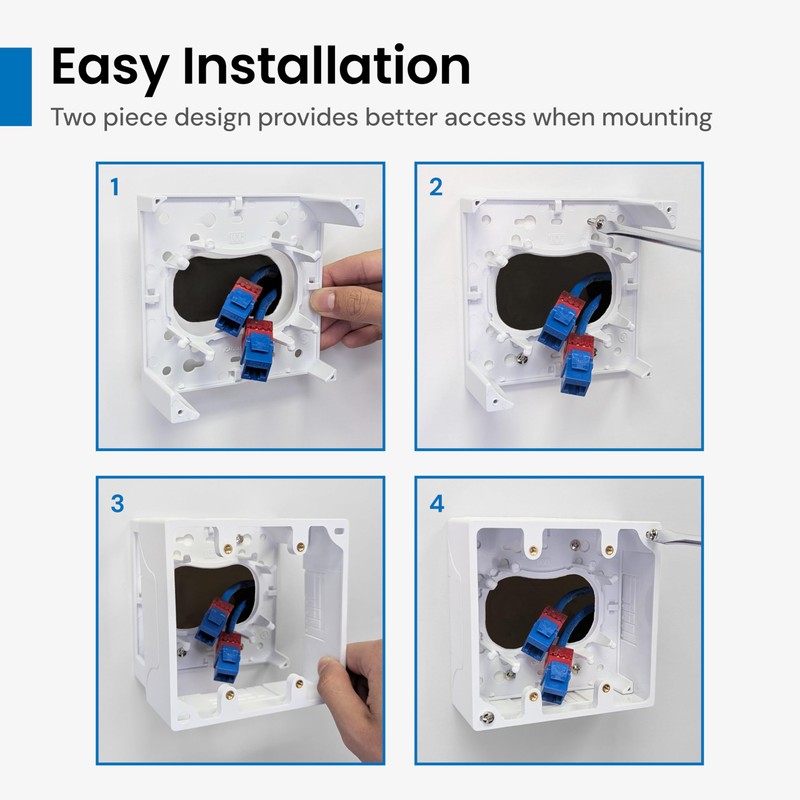 Easy Installation

Two piece design provides better access when mounting

1

2

3

4