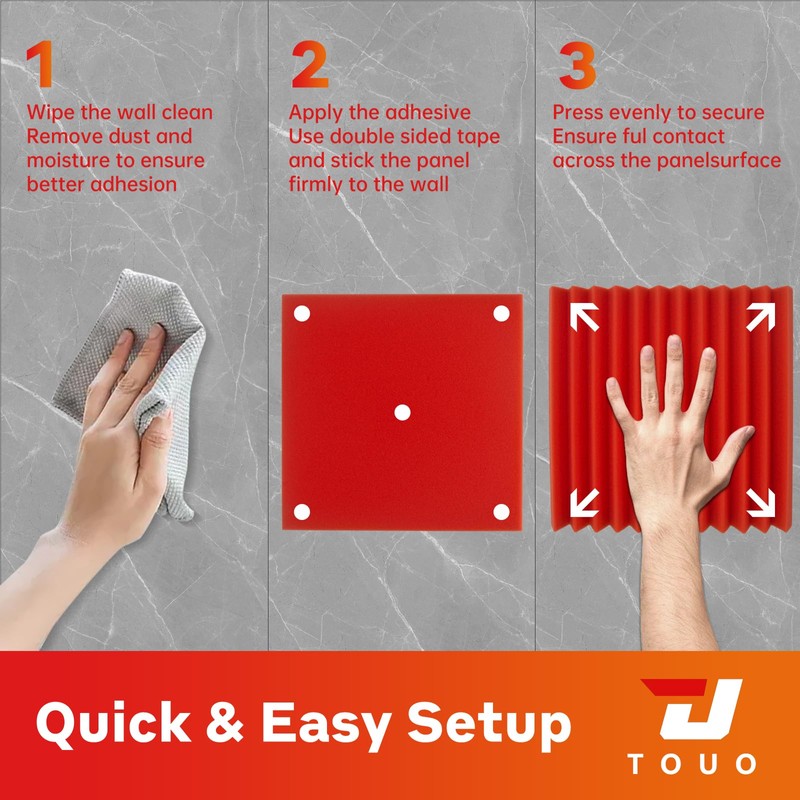 1
Wipe the wall clean
Remove dust and moisture to ensure better adhesion

2
Apply the adhesive
Use double sided tape and stick the panel firmly to the wall

3
Press evenly to secure
Ensure ful contact across the panelsurface

Quick & Easy Setup

TOUO