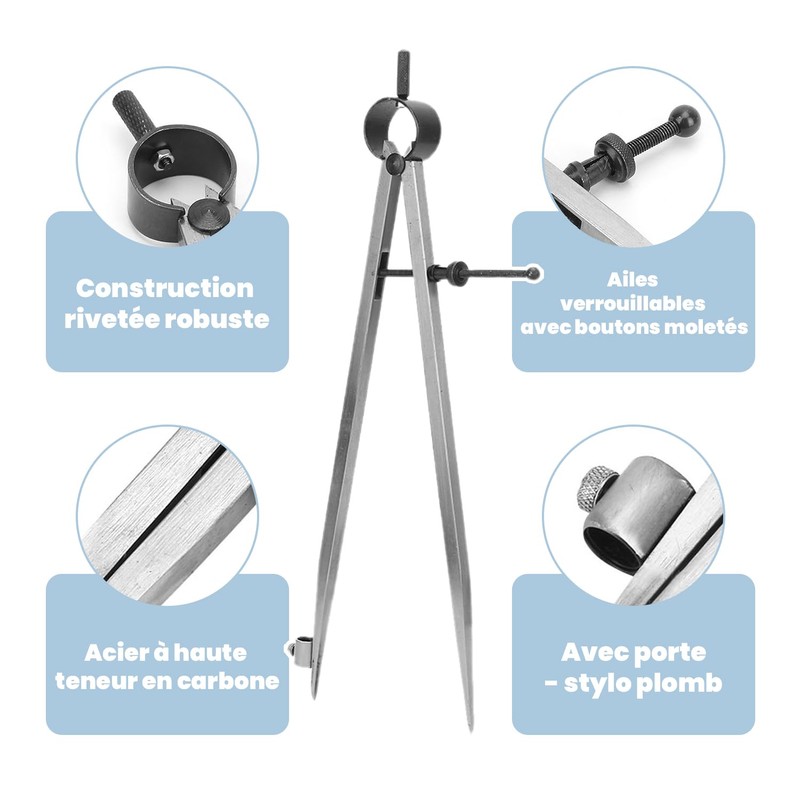 Construction rivetée robuste

Ailes verrouillables avec boutons moletés

Acier à haute teneur en carbone

Avec porte - stylo plomb