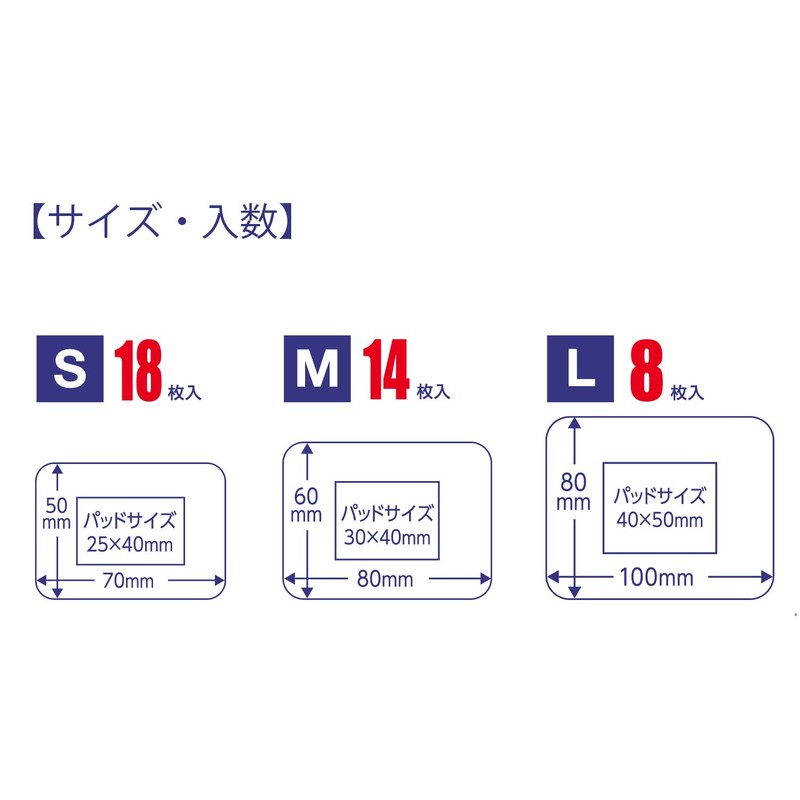 【サイズ・入数】

S 18 枚入

50 mm

パッドサイズ 25×40mm

70mm

M 14 枚入

60 mm

パッドサイズ 30×40mm

80mm

L 8 枚入

80 mm

パッドサイズ 40×50mm

100mm