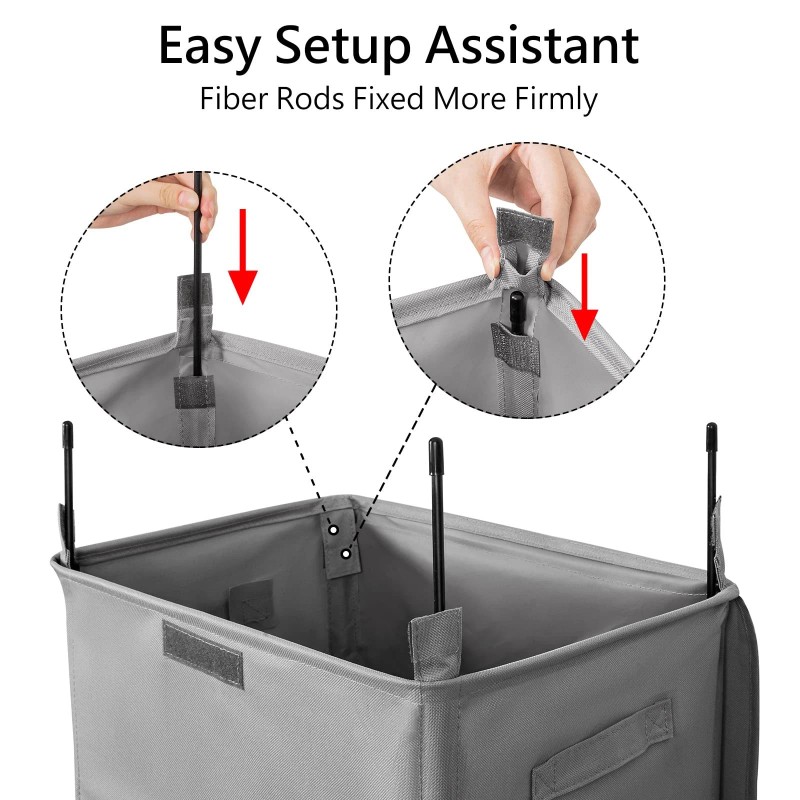 Easy Setup Assistant
Fiber Rods Fixed More Firmly