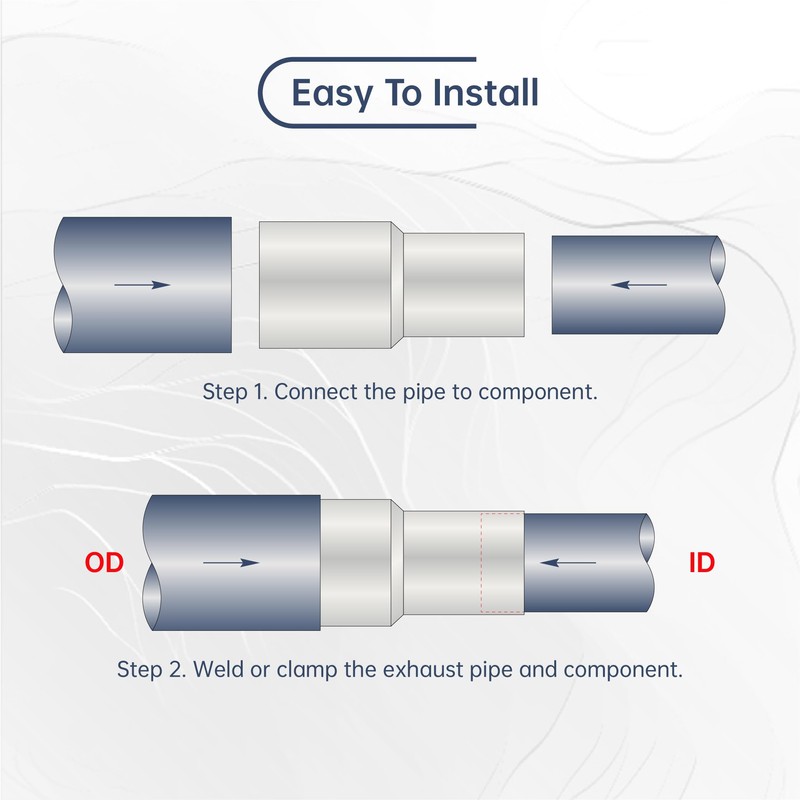 Easy To Install

Step 1. Connect the pipe to component.

OD

ID

Step 2. Weld or clamp the exhaust pipe and component.