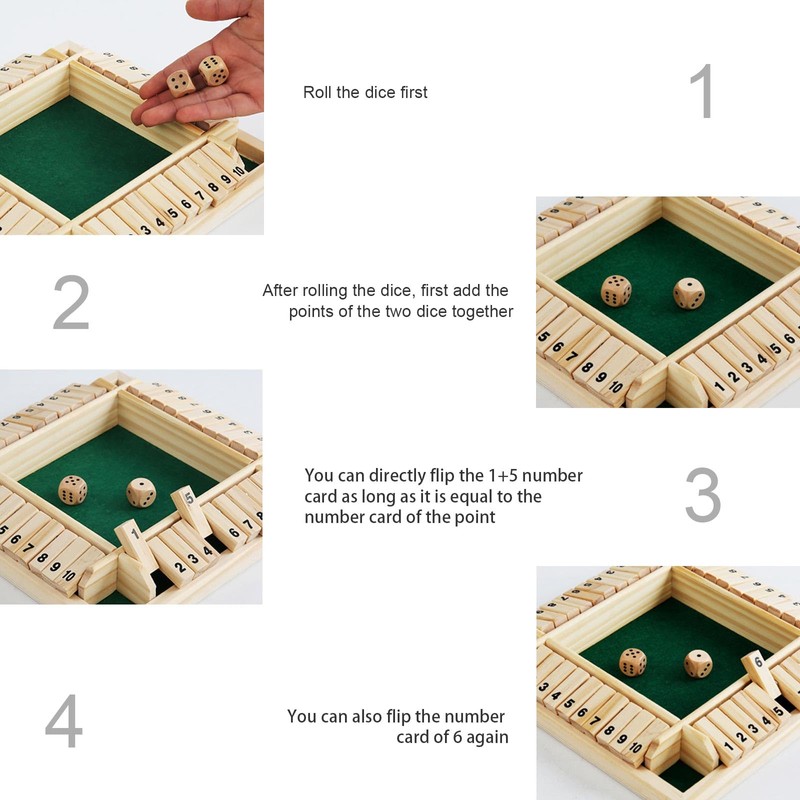 Roll the dice first

1

2

After rolling the dice, first add the points of the two dice together

You can directly flip the 1+5 number card as long as it is equal to the number card of the point

3

4

You can also flip the number card of 6 again