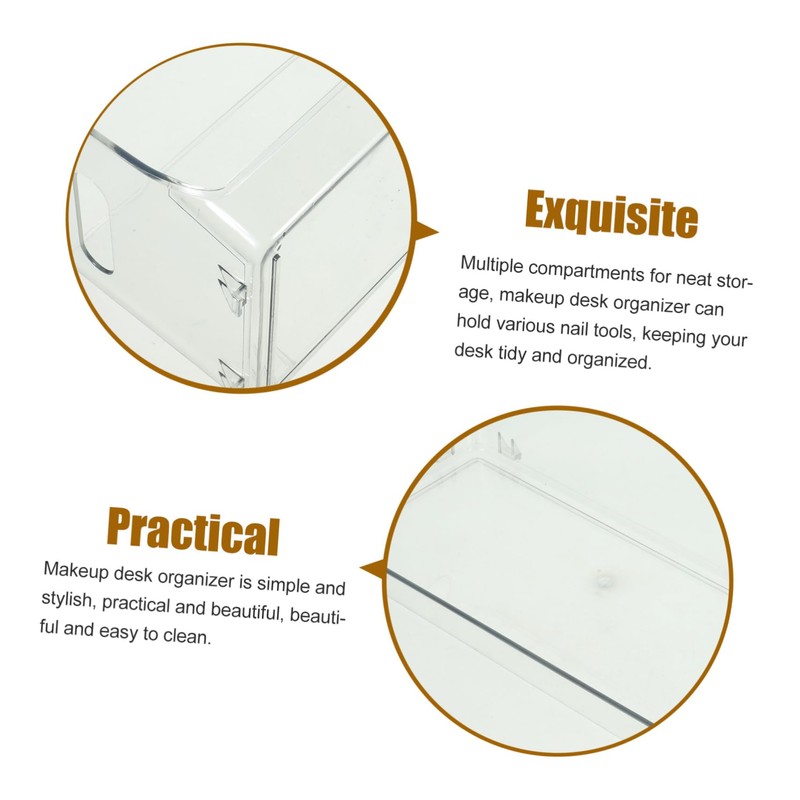 Exquisite

Multiple compartments for neat storage, makeup desk organizer can hold various nail tools, keeping your desk tidy and organized.

Practical

Makeup desk organizer is simple and stylish, practical and beautiful, beautiful and easy to clean.