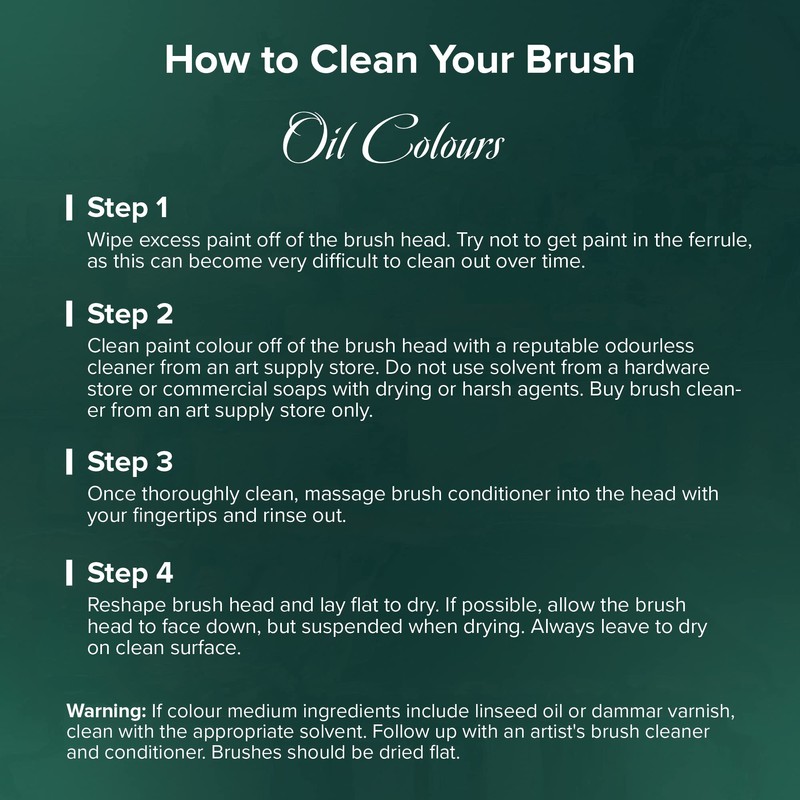 How to Clean Your Brush

Oil Colours

Step 1
Wipe excess paint off of the brush head. Try not to get paint in the ferrule, as this can become very difficult to clean out over time.

Step 2
Clean paint colour off of the brush head with a reputable odourless cleaner from an art supply store. Do not use solvent from a hardware store or commercial soaps with drying or harsh agents. Buy brush cleaner from an art supply store only.

Step 3
Once thoroughly clean, massage brush conditioner into the head with your fingertips and rinse out.

Step 4
Reshape brush head and lay flat to dry. If possible, allow the brush head to face down, but suspended when drying. Always leave to dry on clean surface.

Warning: If colour medium ingredients include linseed oil or dammar varnish, clean with the appropriate solvent. Follow up with an artist's brush cleaner and conditioner. Brushes should be dried flat.