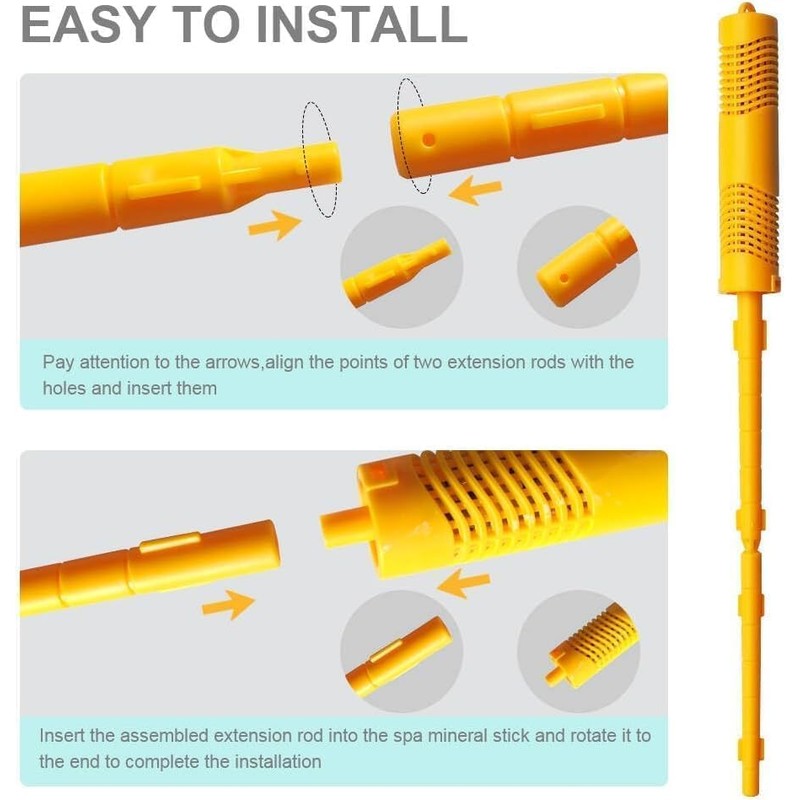 EASY TO INSTALL

Pay attention to the arrows,align the points of two extension rods with the holes and insert them

Insert the assembled extension rod into the spa mineral stick and rotate it to the end to complete the installation