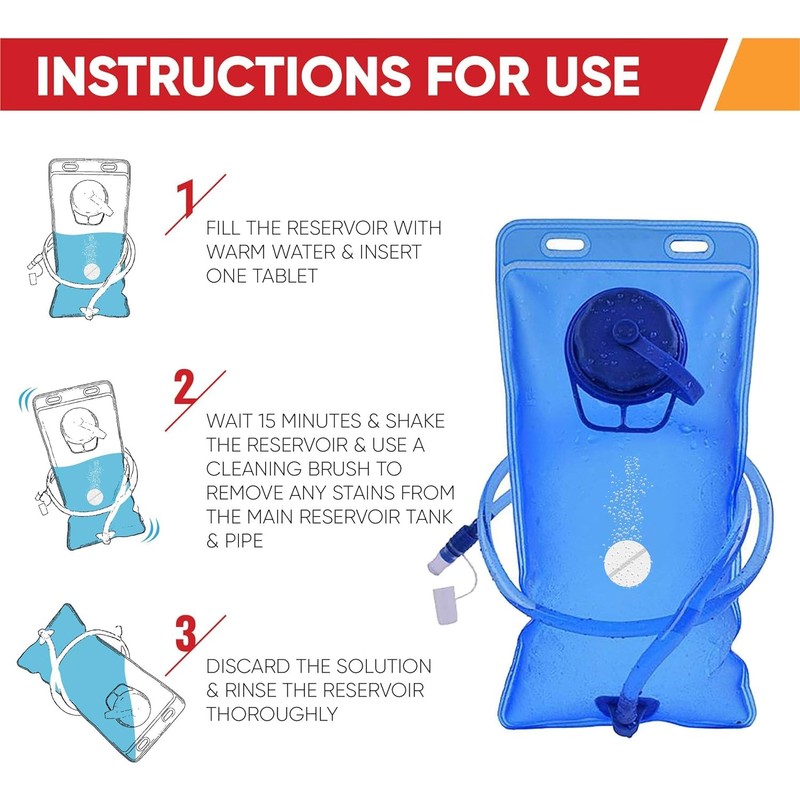 INSTRUCTIONS FOR USE

1

FILL THE RESERVOIR WITH WARM WATER & INSERT ONE TABLET

2

WAIT 15 MINUTES & SHAKE THE RESERVOIR & USE A CLEANING BRUSH TO REMOVE ANY STAINS FROM THE MAIN RESERVOIR TANK & PIPE

3

DISCARD THE SOLUTION & RINSE THE RESERVOIR THOROUGHLY