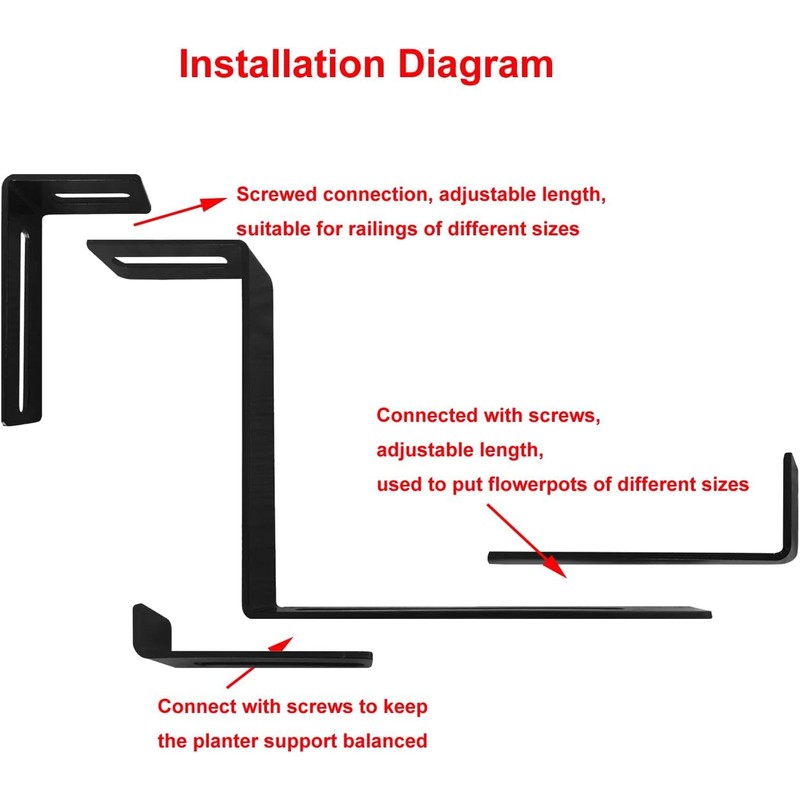 Installation Diagram

Screwed connection, adjustable length,
suitable for railings of different sizes

Connected with screws,
adjustable length,
used to put flowerpots of different sizes

Connect with screws to keep
the planter support balanced