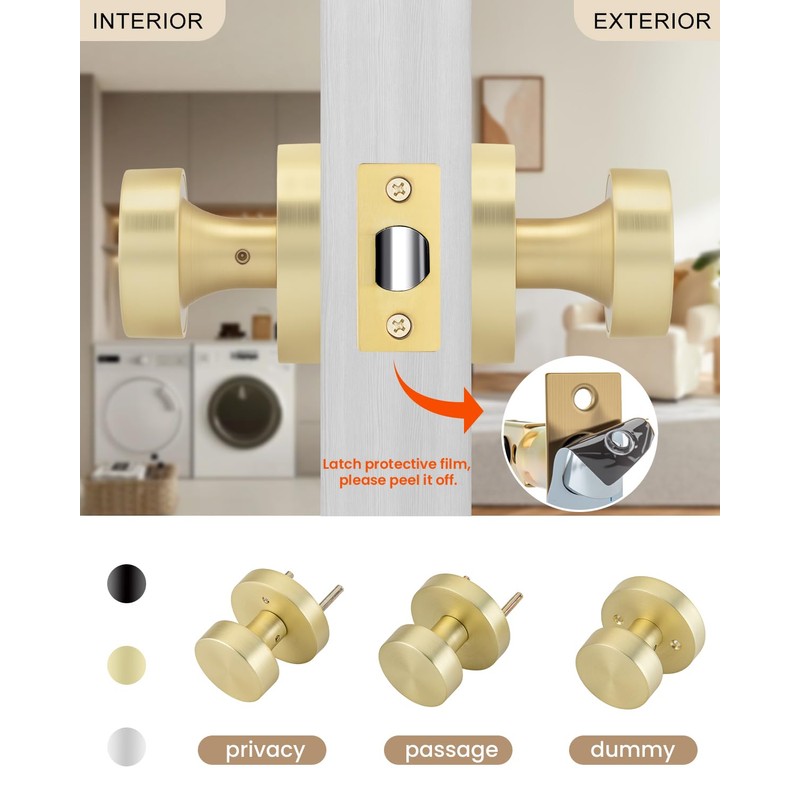 INTERIOR

EXTERIOR

Latch protective film, please peel it off.

privacy

passage

dummy