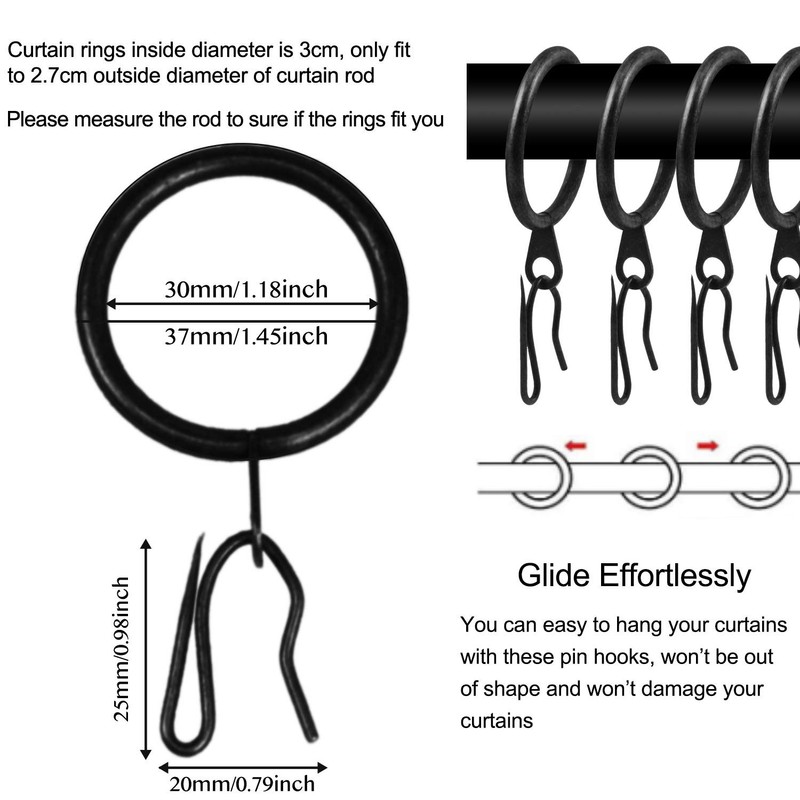 Curtain rings inside diameter is 3cm, only fit to 2.7cm outside diameter of curtain rod

Please measure the rod to sure if the rings fit you

30mm/1.18inch

37mm/1.45inch

25mm/0.98inch

20mm/0.79inch

Glide Effortlessly

You can easy to hang your curtains with these pin hooks, won't be out of shape and won't damage your curtains