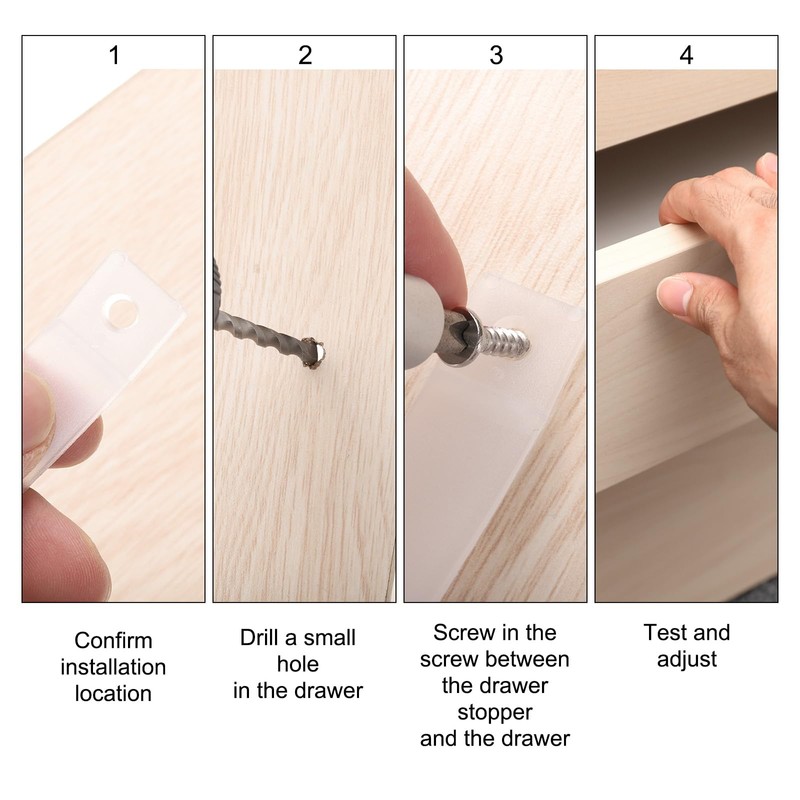 1

Confirm installation location

2

Drill a small hole in the drawer

3

Screw in the screw between the drawer stopper and the drawer

4

Test and adjust