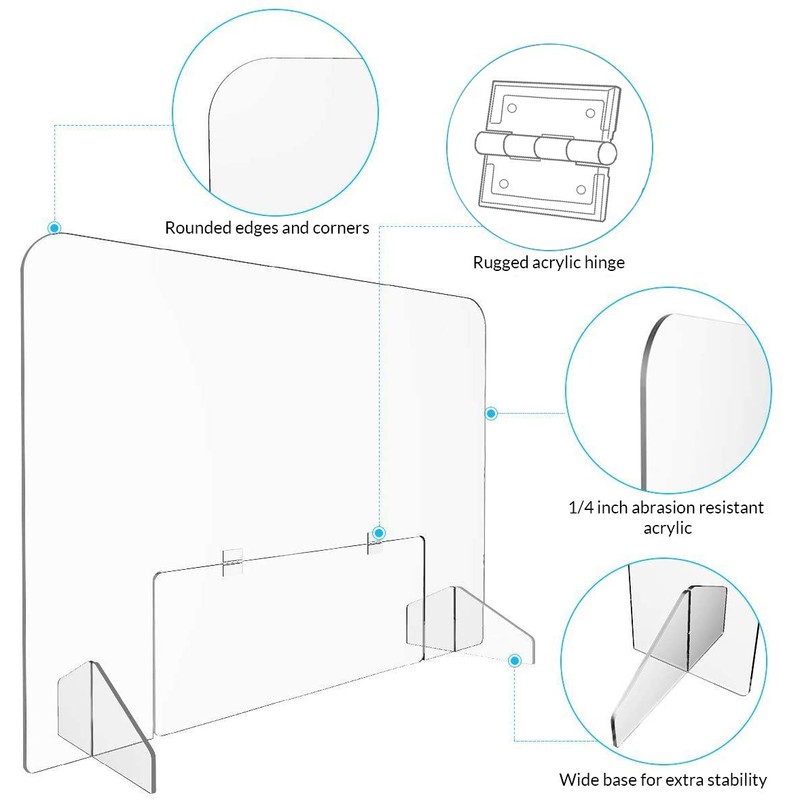 Rounded edges and corners

Rugged acrylic hinge

1/4 inch abrasion resistant acrylic

Wide base for extra stability