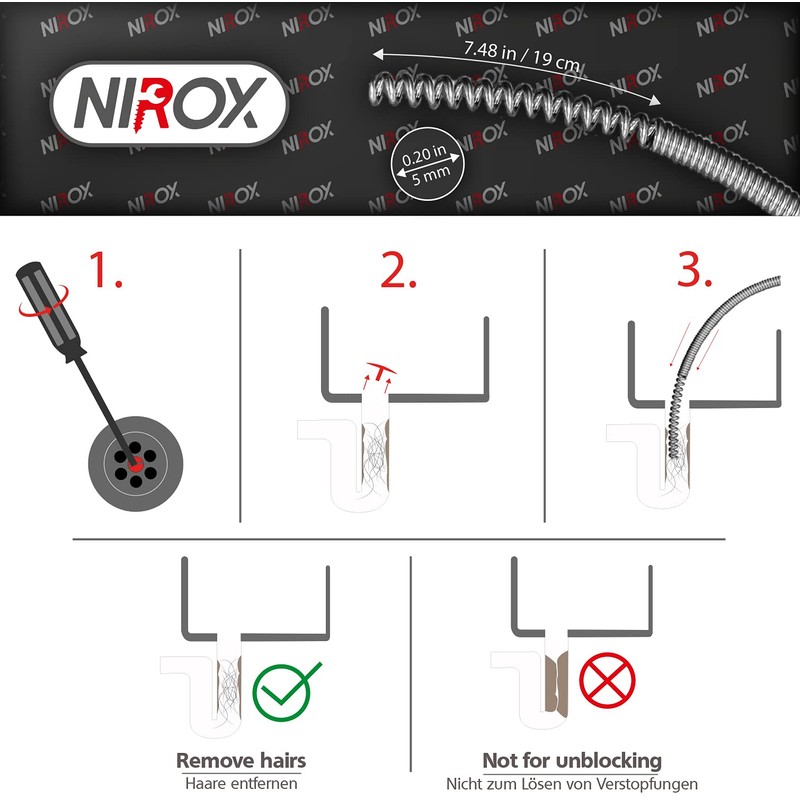 NIROX

7.48 in / 19 cm

0.20 in
5 mm

1.

2.

3.

Remove hairs
Haare entfernen

Not for unblocking
Nicht zum Lösen von Verstopfungen