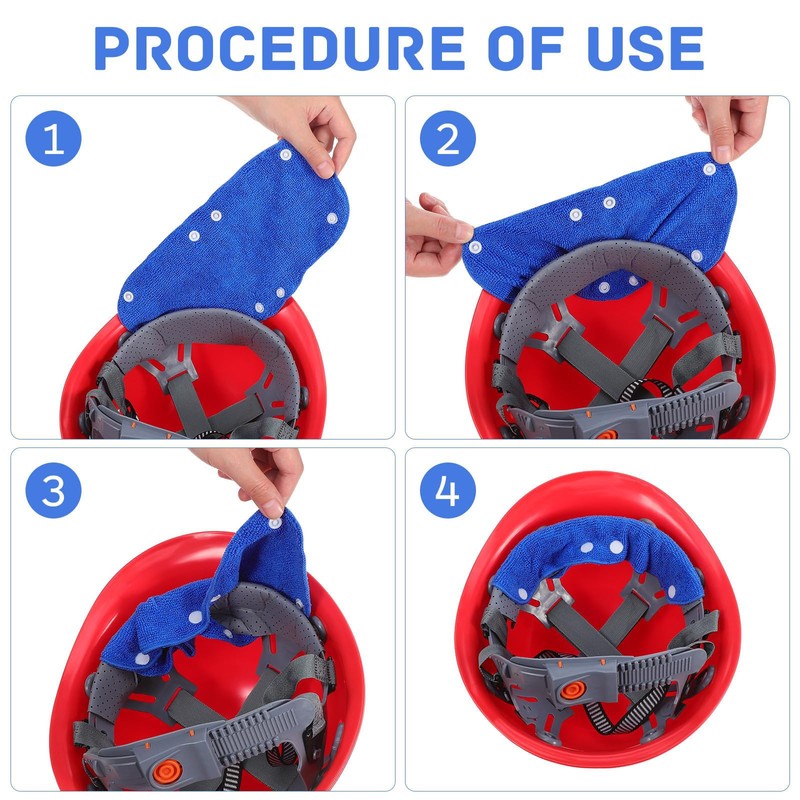 PROCEDURE OF USE

1

2

3

4