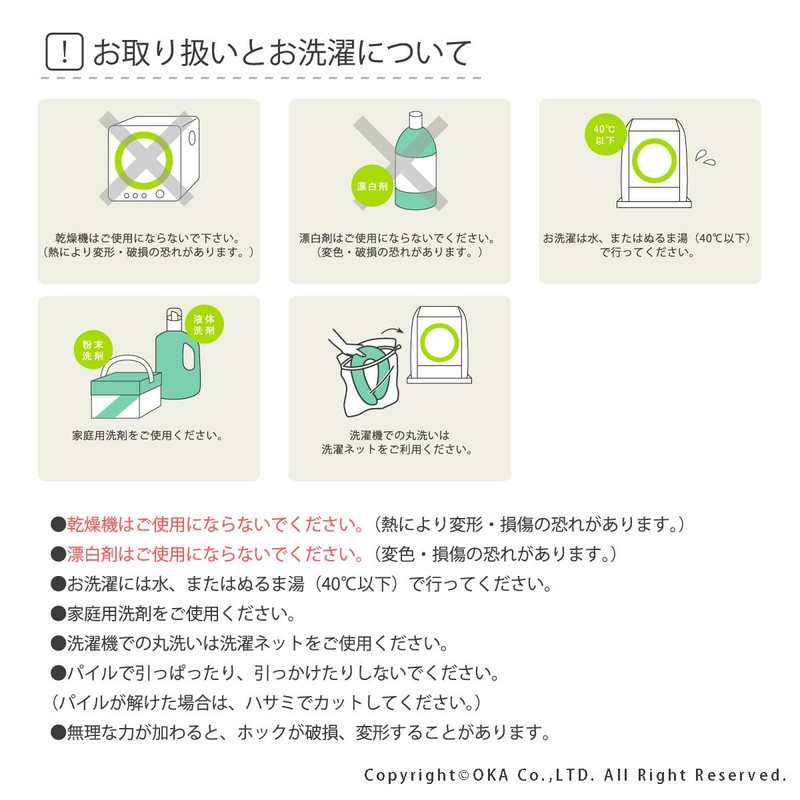 ! お取り扱いとお洗濯について

乾燥機はご使用にならないで下さい。
（熱により変形・破損の恐れがあります。）

漂白剤

漂白剤はご使用にならないでください。
（変色・破損の恐れがあります。）

40℃以下

お洗濯は水、またはぬるま湯（40℃以下）で行ってください。

粉末洗剤

液体洗剤

家庭用洗剤をご使用ください。

洗濯機での丸洗いは
洗濯ネットをご利用ください。

●乾燥機はご使用にならないでください。（熱により変形・損傷の恐れがあります。）
●漂白剤はご使用にならないでください。（変色・損傷の恐れがあります。）
●お洗濯には水、またはぬるま湯（40℃以下）で行ってください。
●家庭用洗剤をご使用ください。
●洗濯機での丸洗いは洗濯ネットをご使用ください。
●パイルで引っぱったり、引っかけたりしないでください。
（パイルが解けた場合は、ハサミでカットしてください。）
●無理な力が加わると、ホックが破損、変形することがあります。

Copyright©OKA Co.,LTD. All Right Reserved.