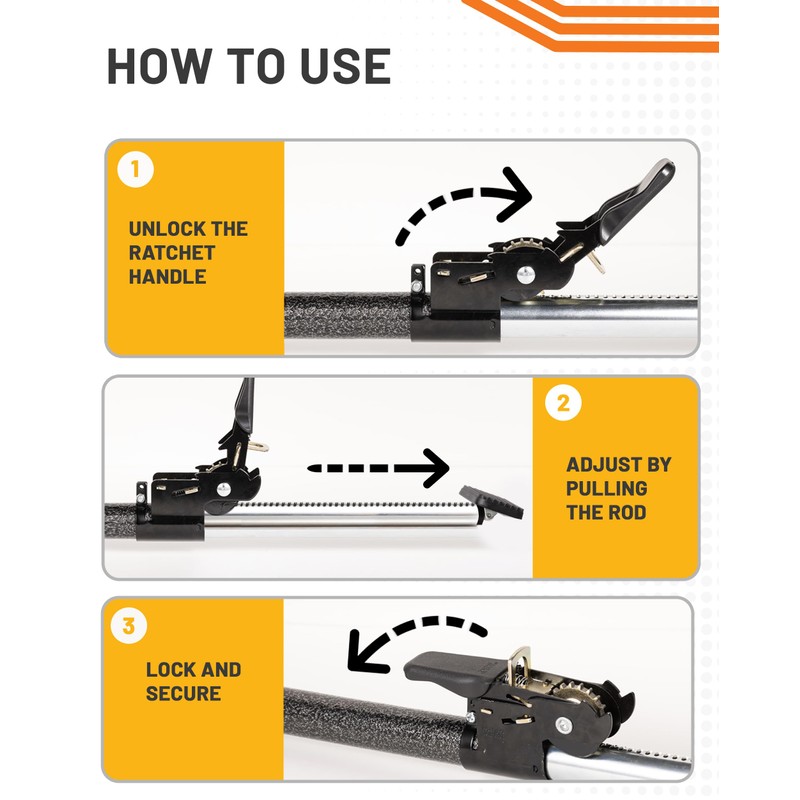 HOW TO USE

1

UNLOCK THE RATCHET HANDLE

2

ADJUST BY PULLING THE ROD

3

LOCK AND SECURE