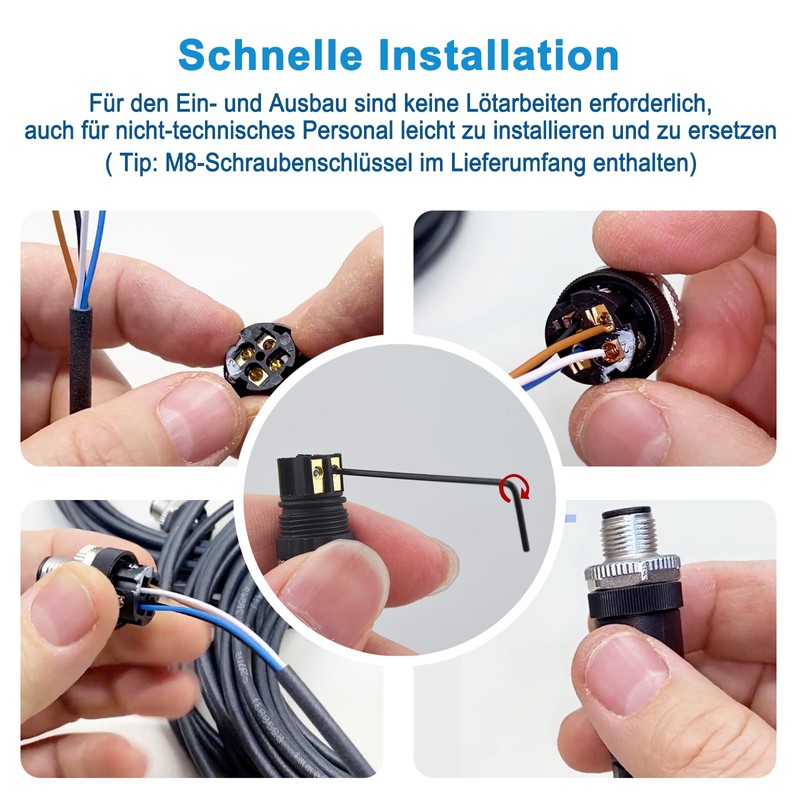 Schnelle Installation

Für den Ein- und Ausbau sind keine Lötarbeiten erforderlich, auch für nicht-technisches Personal leicht zu installieren und zu ersetzen ( Tip: M8-Schraubenschlüssel im Lieferumfang enthalten)