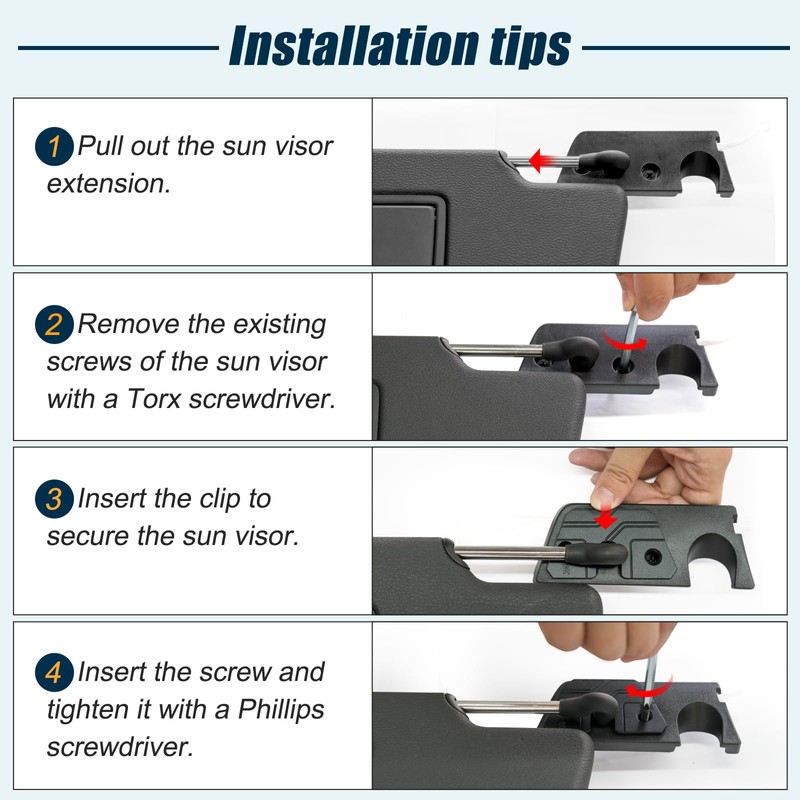 Installation tips

1 Pull out the sun visor extension.

2 Remove the existing screws of the sun visor with a Torx screwdriver.

3 Insert the clip to secure the sun visor.

4 Insert the screw and tighten it with a Phillips screwdriver.