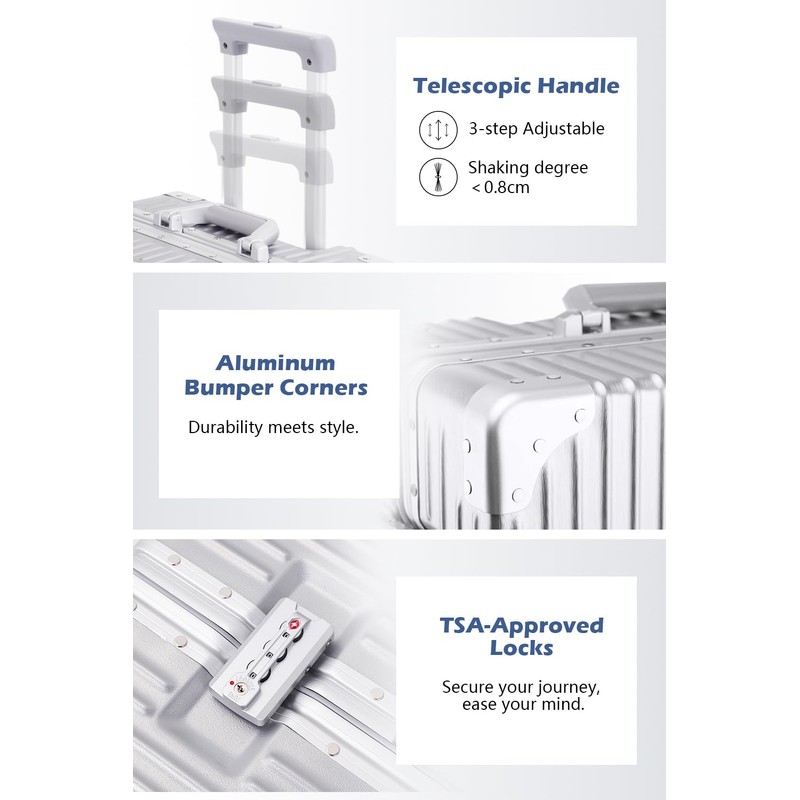 Telescopic Handle

3-step Adjustable

Shaking degree
< 0.8cm

Aluminum
Bumper Corners

Durability meets style.

TSA-Approved
Locks

Secure your journey,
ease your mind.