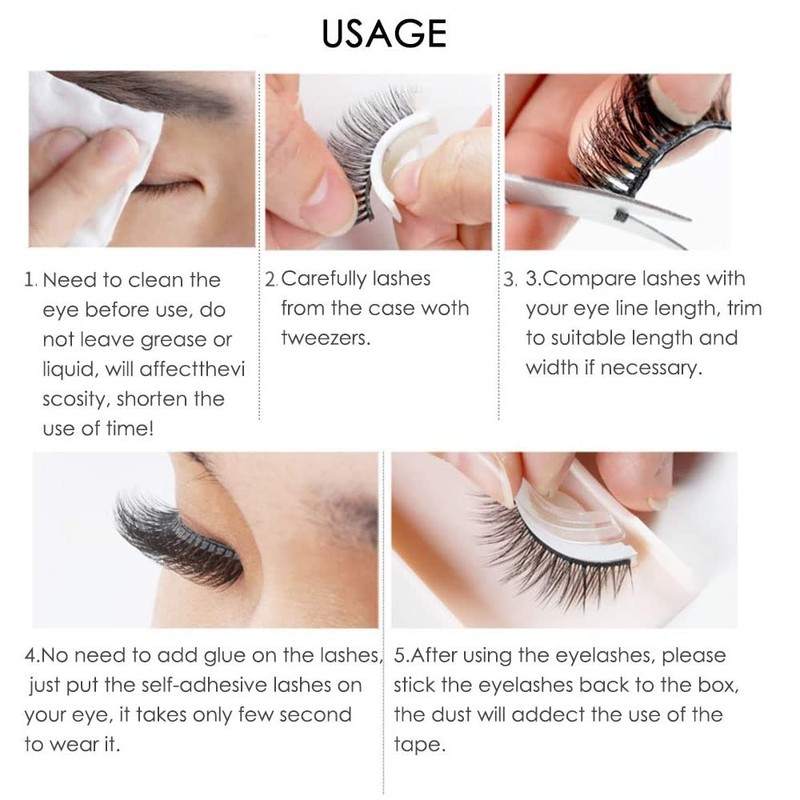 USAGE

1. Need to clean the eye before use, do not leave grease or liquid, will affectthevi scosity, shorten the use of time!

2. Carefully lashes from the case woth tweezers.

3. 3.Compare lashes with your eye line length, trim to suitable length and width if necessary.

4.No need to add glue on the lashes, just put the self-adhesive lashes on your eye, it takes only few second to wear it.

5.After using the eyelashes, please stick the eyelashes back to the box, the dust will addect the use of the tape.