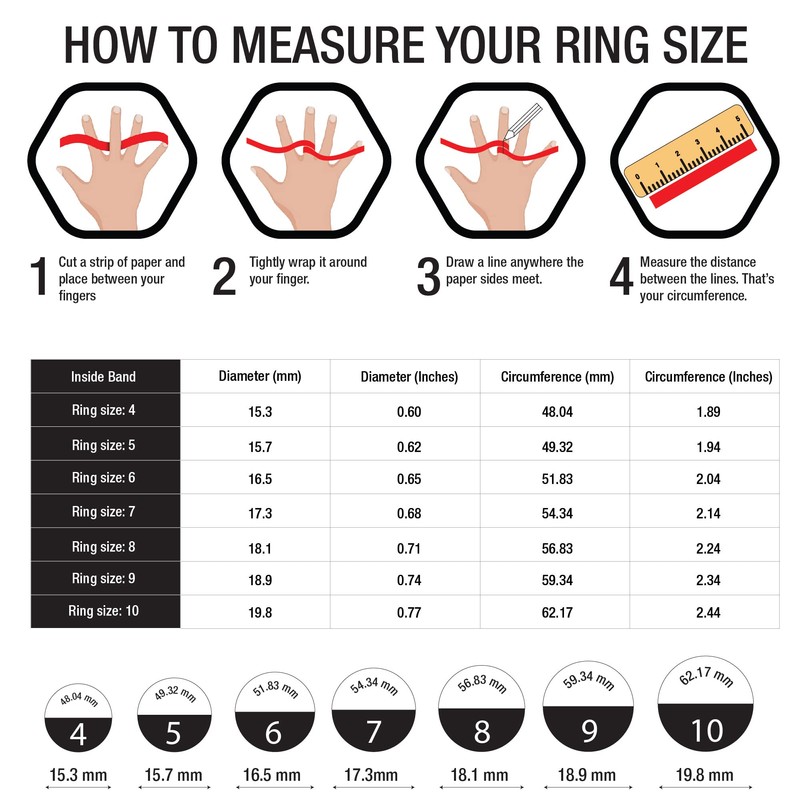 HOW TO MEASURE YOUR RING SIZE

0 1 2 3 4 5

1 Cut a strip of paper and place between your fingers

2 Tightly wrap it around your finger.

3 Draw a line anywhere the paper sides meet.

4 Measure the distance between the lines. That's your circumference.

| Inside Band | Diameter (mm) | Diameter (Inches) | Circumference (mm) | Circumference (Inches) |
|---|---|---|---|---|
| Ring size: 4 | 15.3 | 0.60 | 48.04 | 1.89 |
| Ring size: 5 | 15.7 | 0.62 | 49.32 | 1.94 |
| Ring size: 6 | 16.5 | 0.65 | 51.83 | 2.04 |
| Ring size: 7 | 17.3 | 0.68 | 54.34 | 2.14 |
| Ring size: 8 | 18.1 | 0.71 | 56.83 | 2.24 |
| Ring size: 9 | 18.9 | 0.74 | 59.34 | 2.34 |
| Ring size: 10 | 19.8 | 0.77 | 62.17 | 2.44 |

48.04 mm
4
15.3 mm

49.32 mm
5
15.7 mm

51.83 mm
6
16.5 mm

54.34 mm
7
17.3mm

56.83 mm
8
18.1 mm

59.34 mm
9
18.9 mm

62.17 mm
10
19.8 mm