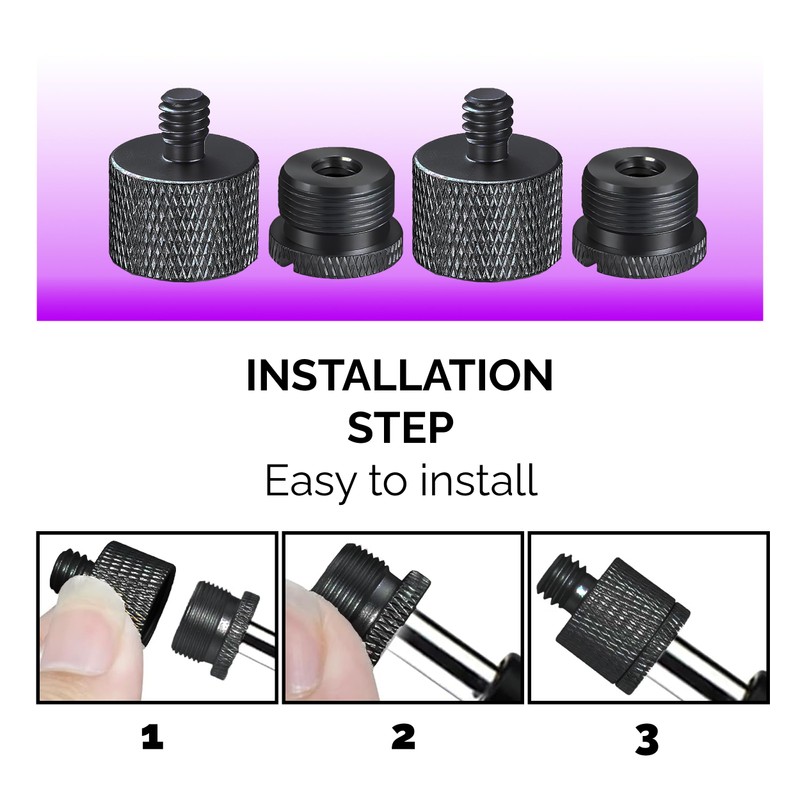 INSTALLATION STEP
Easy to install

1

2

3