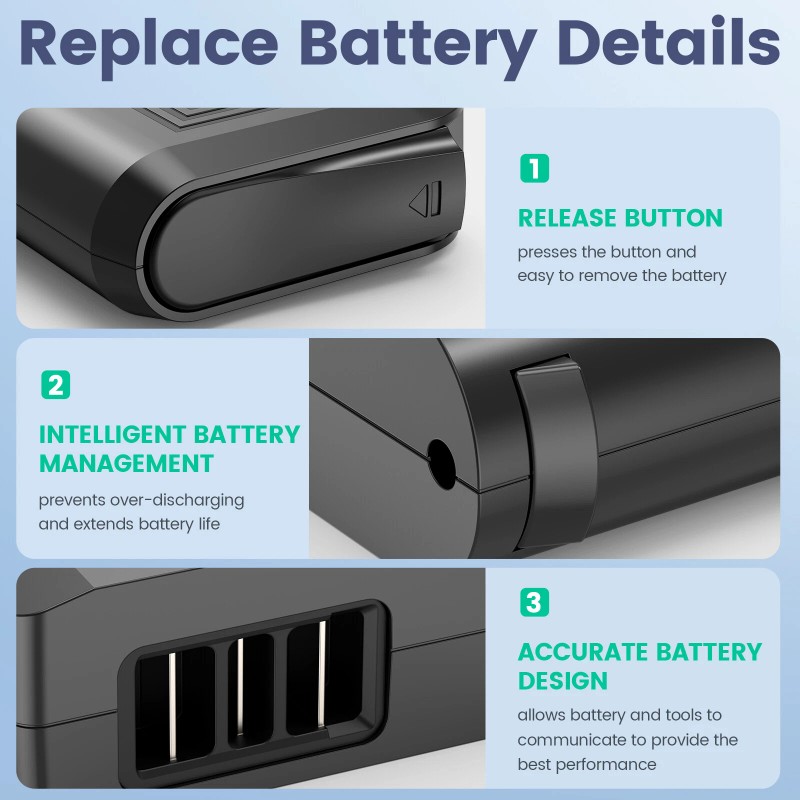 Replace Battery Details

1

RELEASE BUTTON

presses the button and easy to remove the battery

2

INTELLIGENT BATTERY MANAGEMENT

prevents over-discharging and extends battery life

3

ACCURATE BATTERY DESIGN

allows battery and tools to communicate to provide the best performance