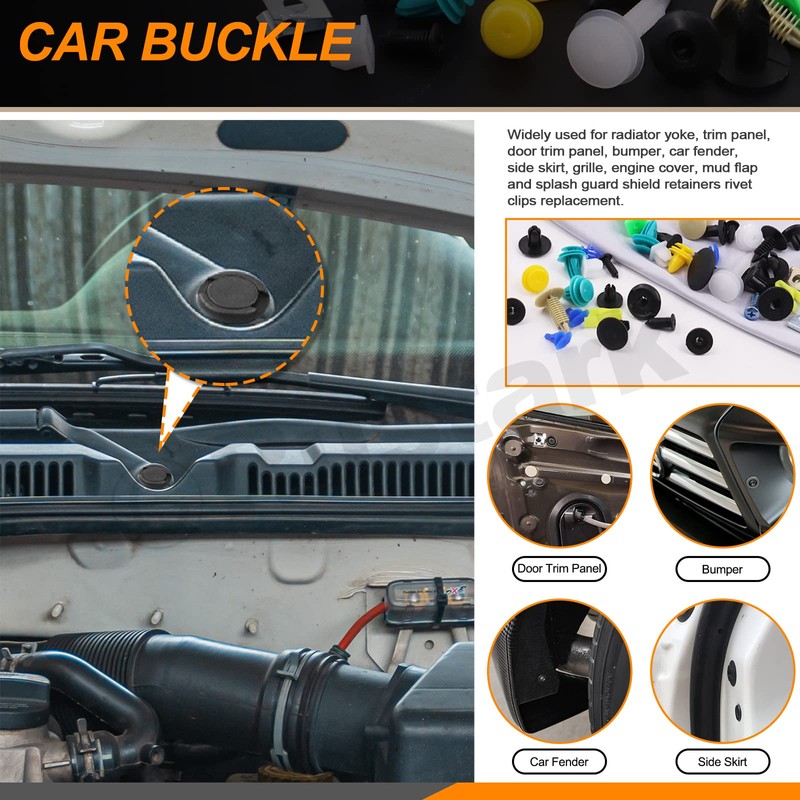 CAR BUCKLE

Widely used for radiator yoke, trim panel, door trim panel, bumper, car fender, side skirt, grille, engine cover, mud flap and splash guard shield retainers rivet clips replacement.

Door Trim Panel

Bumper

Car Fender

Side Skirt