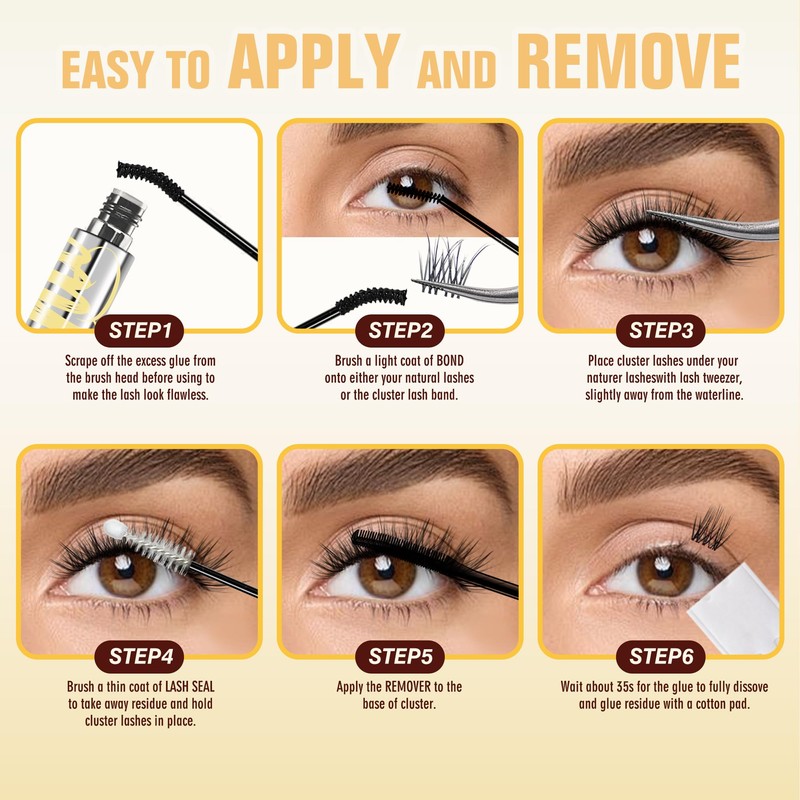 EASY TO APPLY AND REMOVE

STEP1

Scrape off the excess glue from the brush head before using to make the lash look flawless.

STEP2

Brush a light coat of BOND onto either your natural lashes or the cluster lash band.

STEP3

Place cluster lashes under your naturer lasheswith lash tweezer, slightly away from the waterline.

STEP4

Brush a thin coat of LASH SEAL to take away residue and hold cluster lashes in place.

STEP5

Apply the REMOVER to the base of cluster.

STEP6

Wait about 35s for the glue to fully dissove and glue residue with a cotton pad.