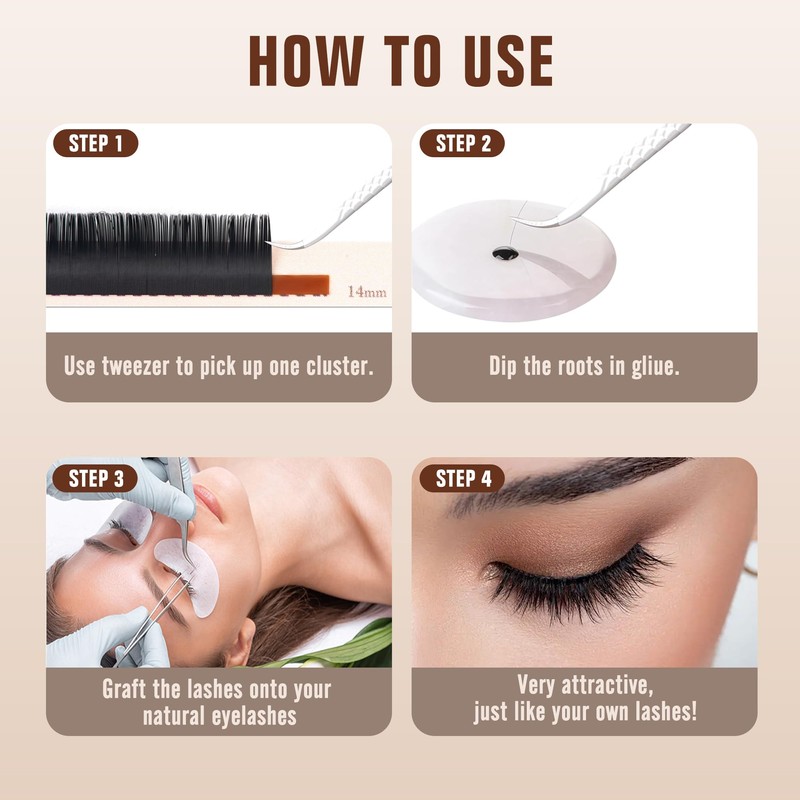 HOW TO USE

STEP 1

14mm

Use tweezer to pick up one cluster.

STEP 2

Dip the roots in gliue.

STEP 3

Graft the lashes onto your natural eyelashes

STEP 4

Very attractive, just like your own lashes!