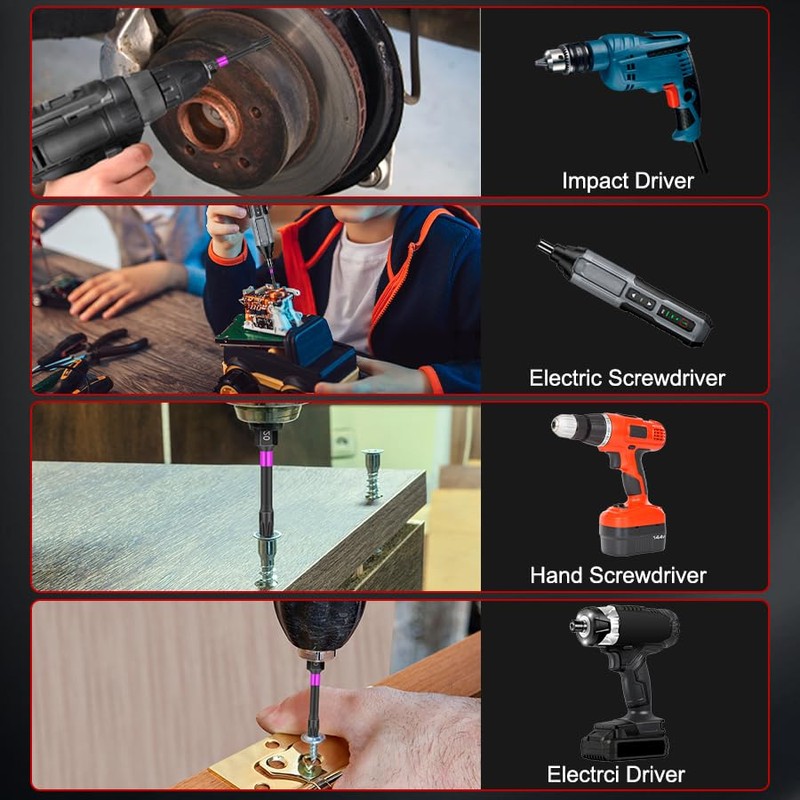 Impact Driver

Electric Screwdriver

Hand Screwdriver

Electrci Driver