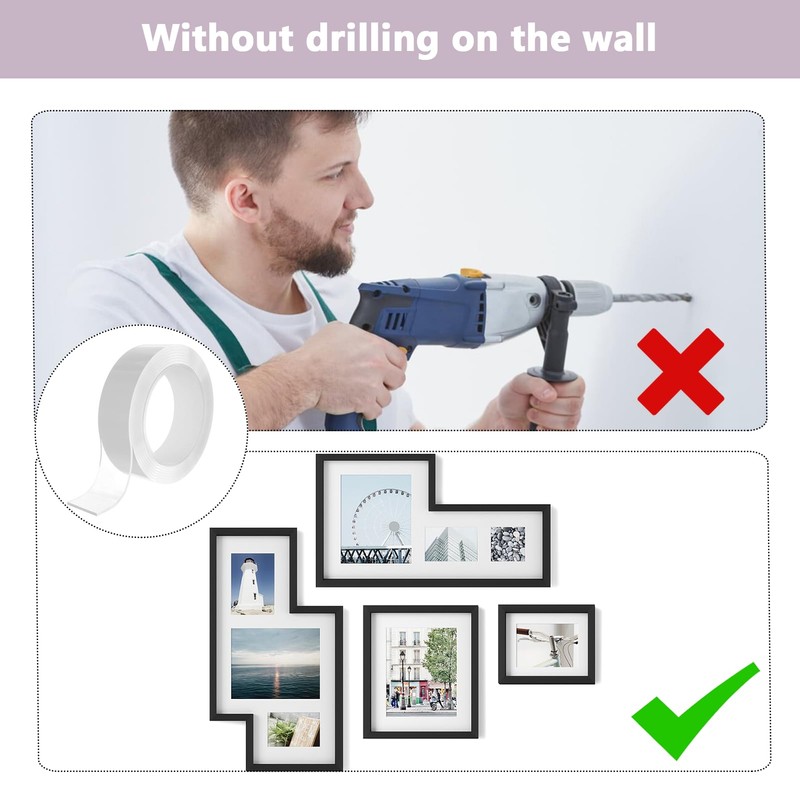 Without drilling on the wall