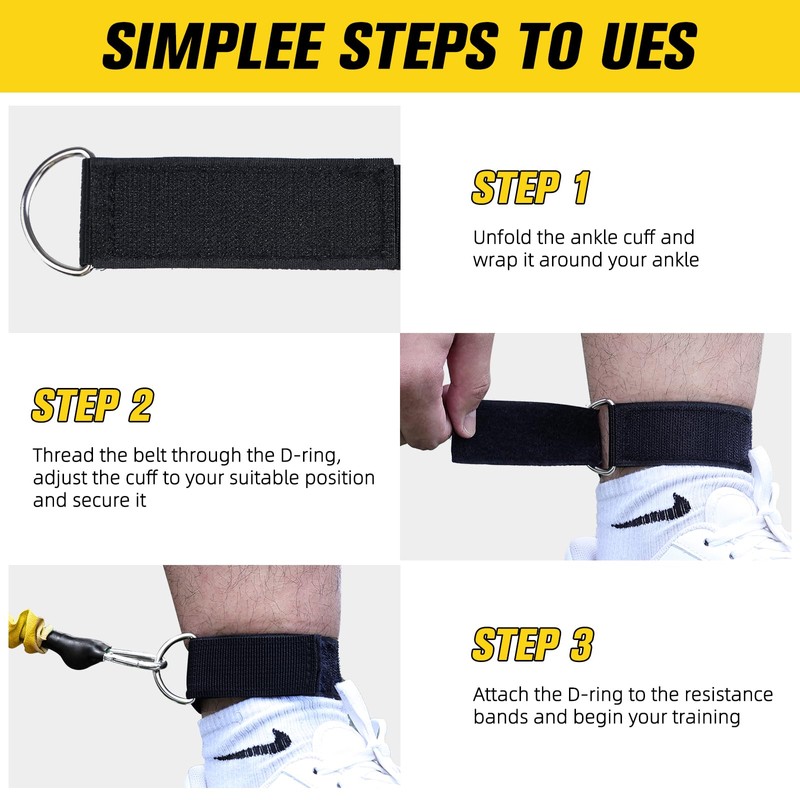 SIMPLEE STEPS TO UES

STEP 1

Unfold the ankle cuff and wrap it around your ankle

STEP 2

Thread the belt through the D-ring, adjust the cuff to your suitable position and secure it

STEP 3

Attach the D-ring to the resistance bands and begin your training