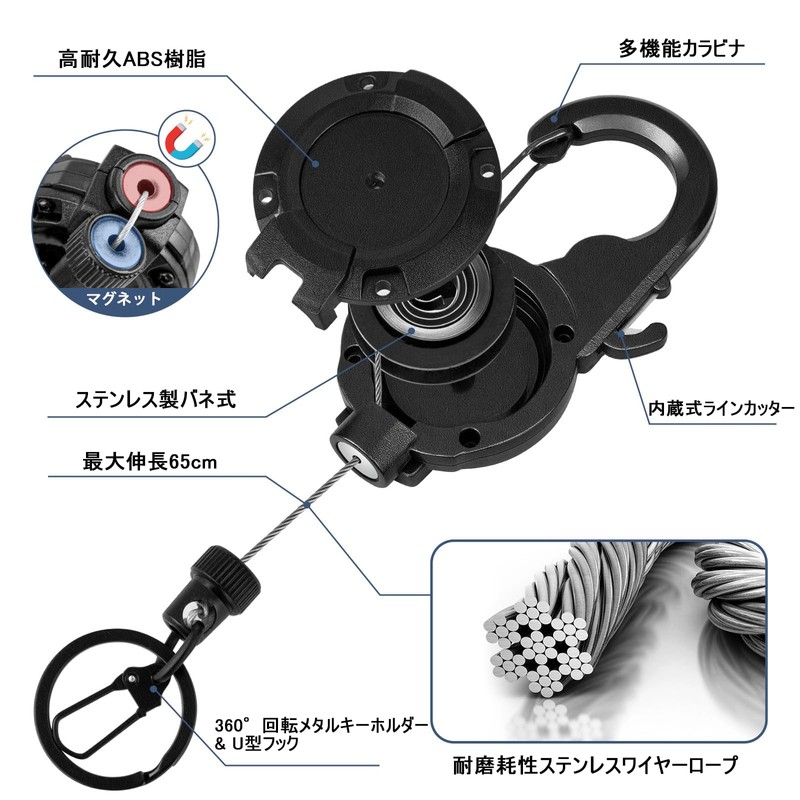 高耐久ABS樹脂

多機能カラビナ

マグネット

ステンレス製バネ式

内蔵式ラインカッター

最大伸長65cm

360° 回転メタルキーホルダー
& U型フック

耐磨耗性ステンレスワイヤーロープ