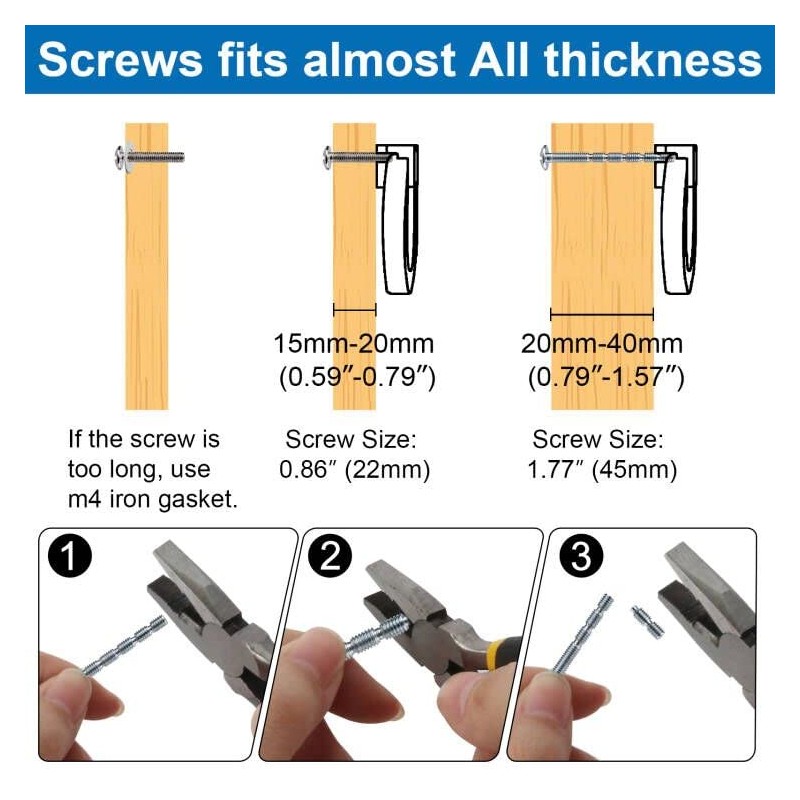 Screws fits almost All thickness

15mm-20mm (0.59″-0.79″)

20mm-40mm (0.79″-1.57″)

If the screw is too long, use m4 iron gasket.

Screw Size: 0.86″ (22mm)

Screw Size: 1.77″ (45mm)

1

2

3